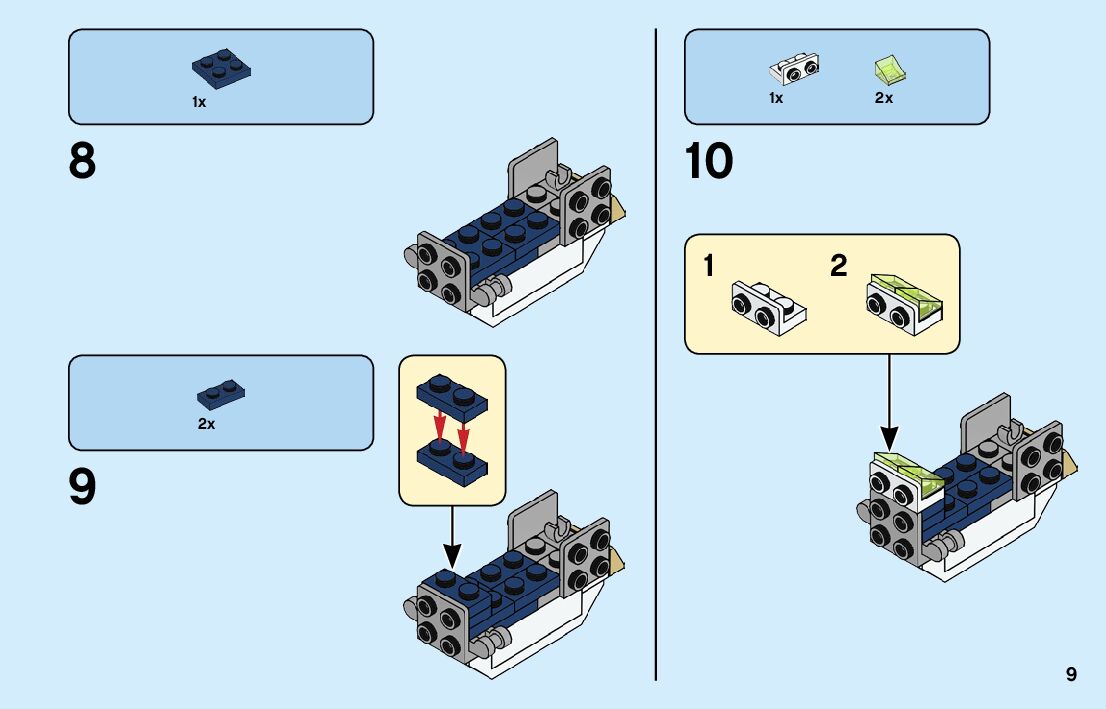 1x

8

2x

9

1x 2x

10

1 2

9