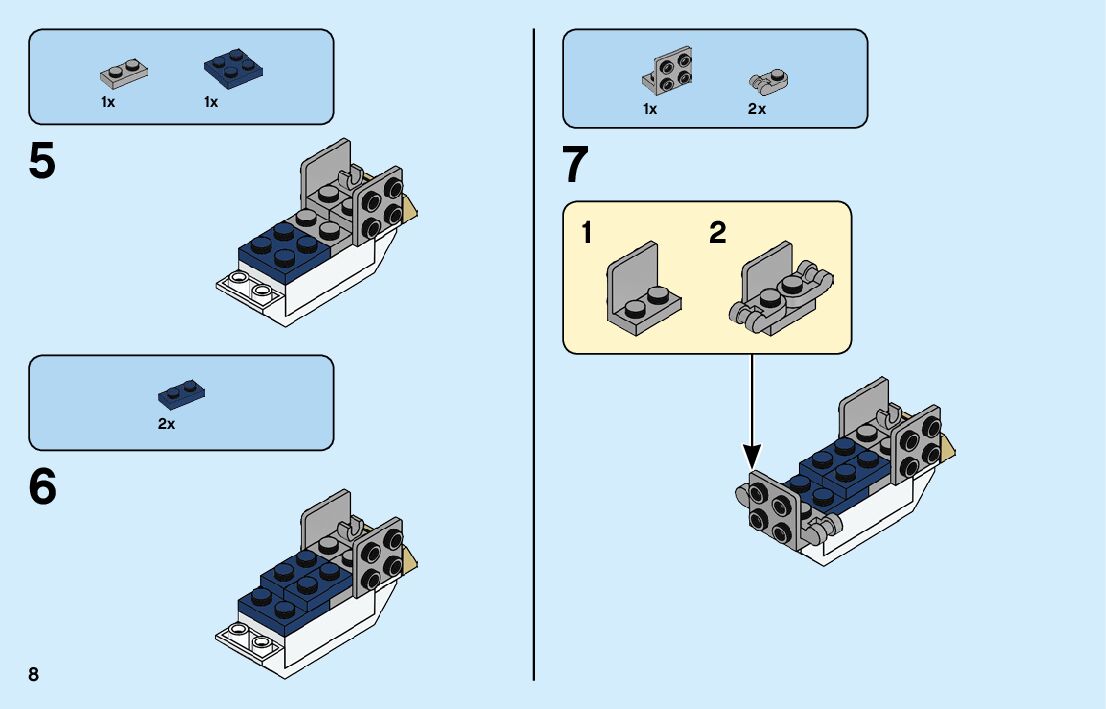 1x 1x

5

2x

6

8

1x 2x

7

1

2