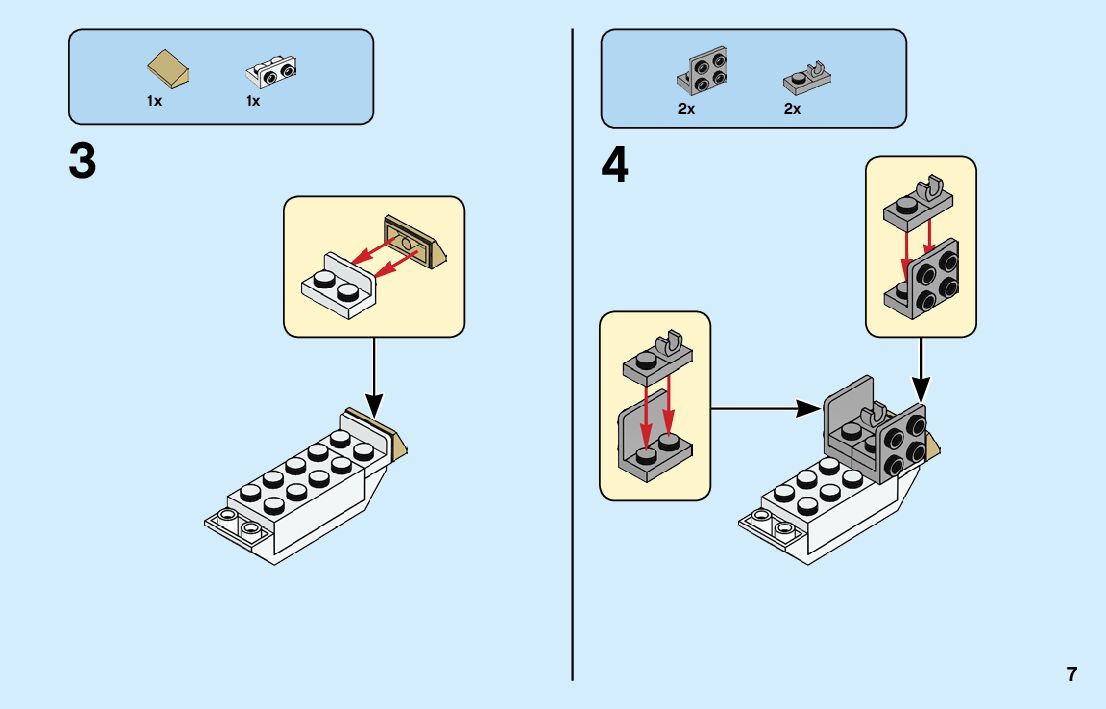 1x 1x

3

2x 2x

4

7