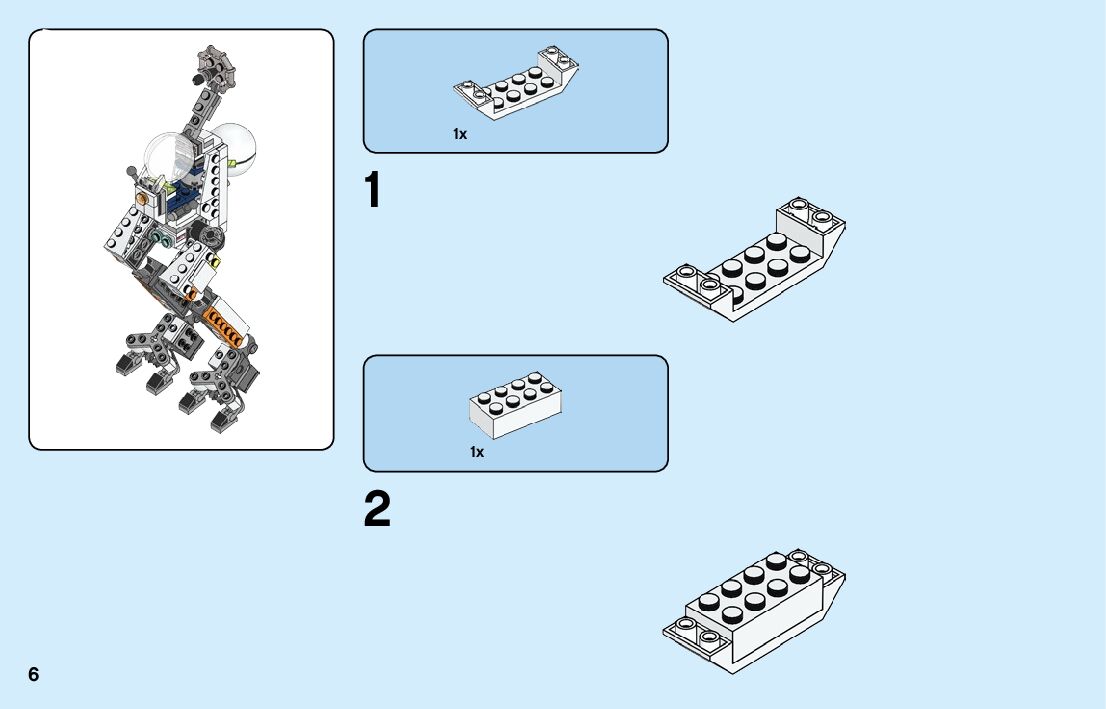 1x

1

1x

2

6