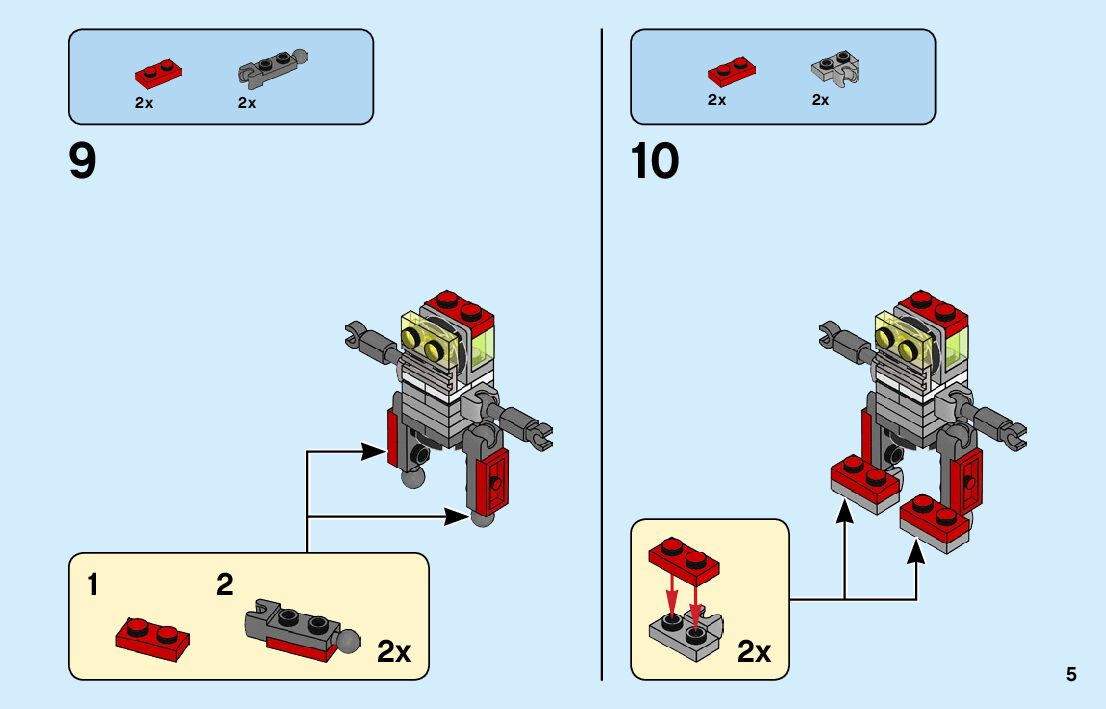 2x 2x

9

1 2

2x

2x 2x

10

2x

5