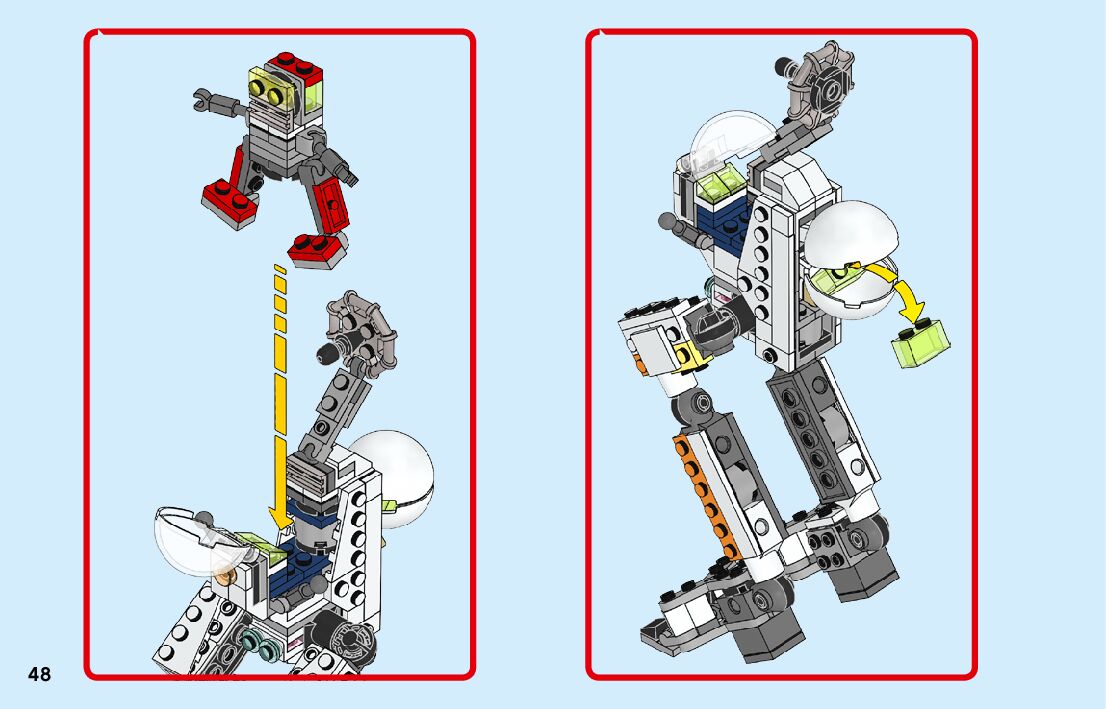 48