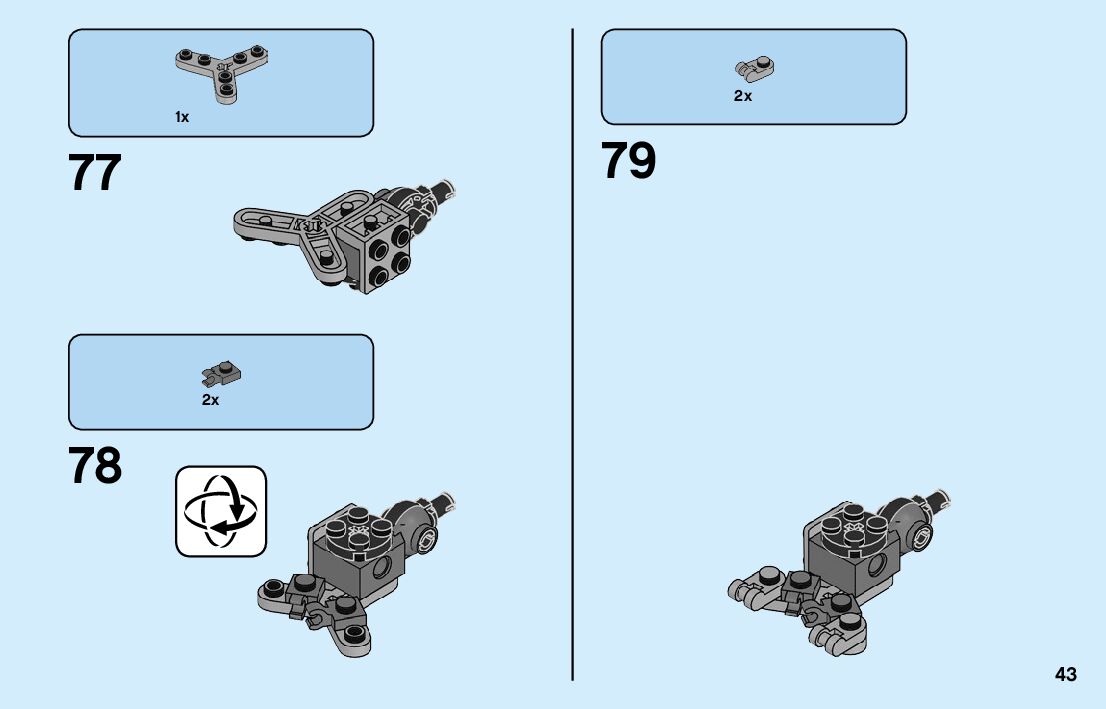 1x

77

2x

78

2x

79

43