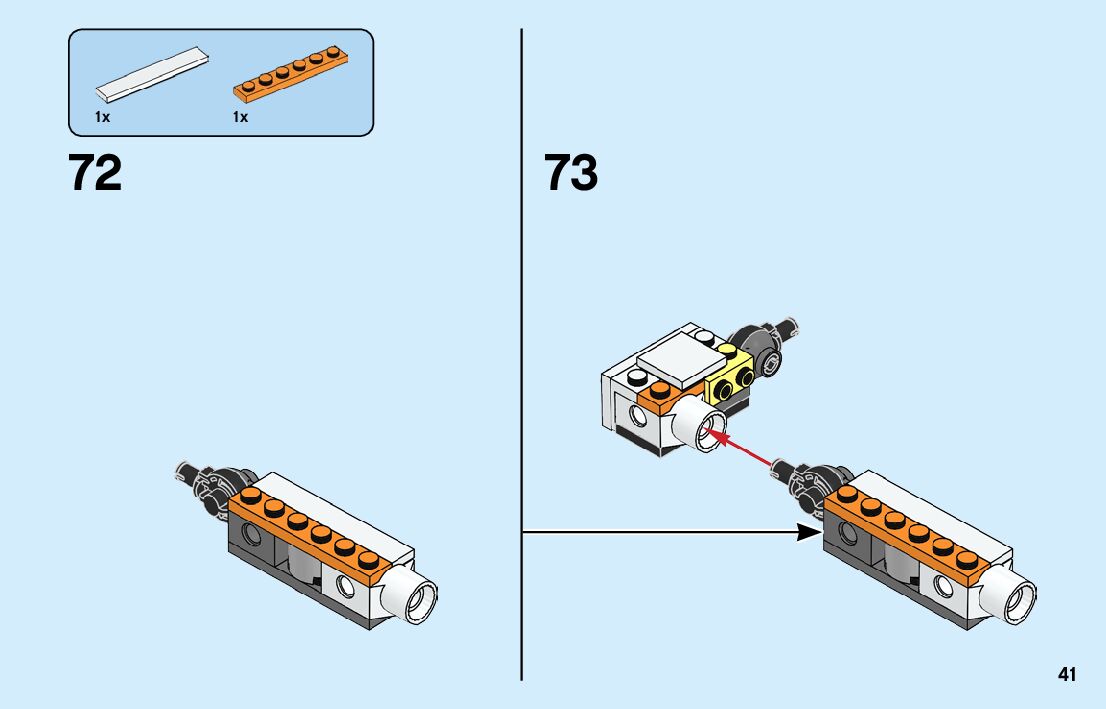 1x 1x

72

73

41