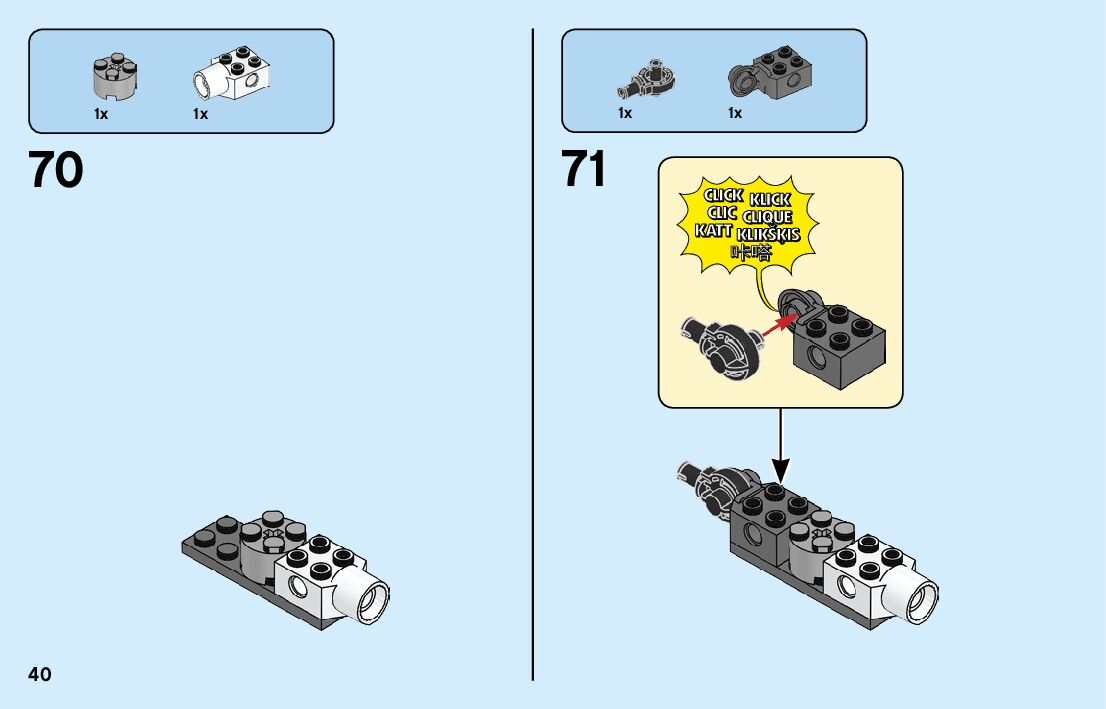 1x 1x

70

1x 1x

71

CLICK KLICK
CLIC CLIQUE
KATT KLIKŠKIS
咔嗒

40