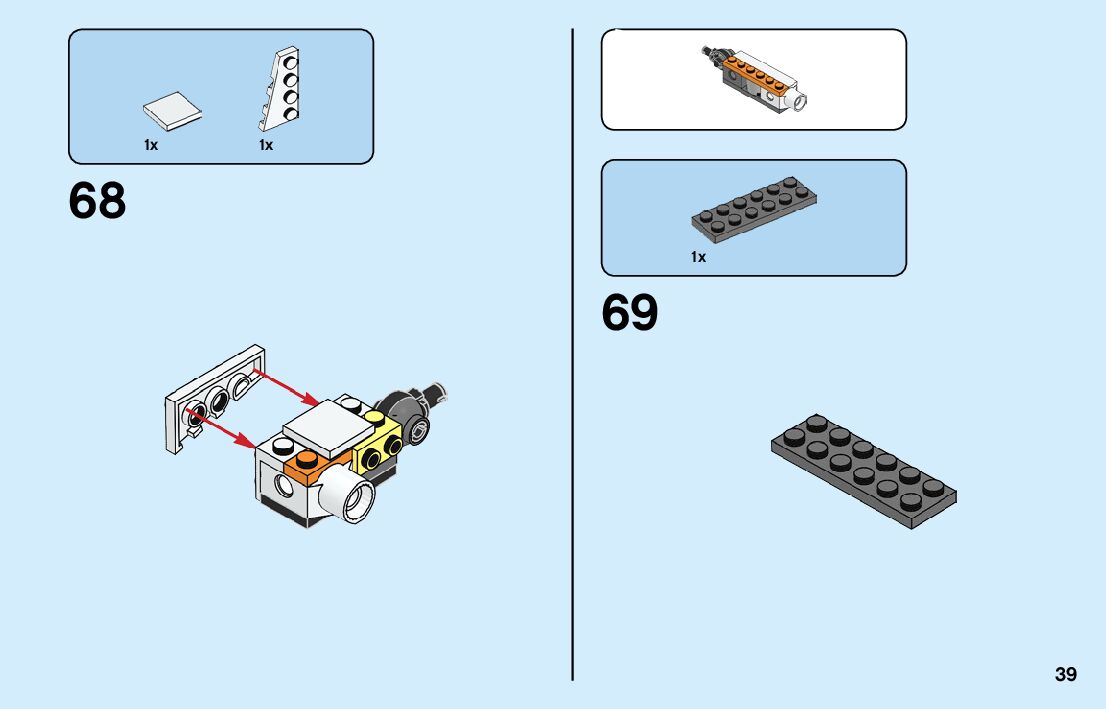 1x
1x

68

1x

69

39