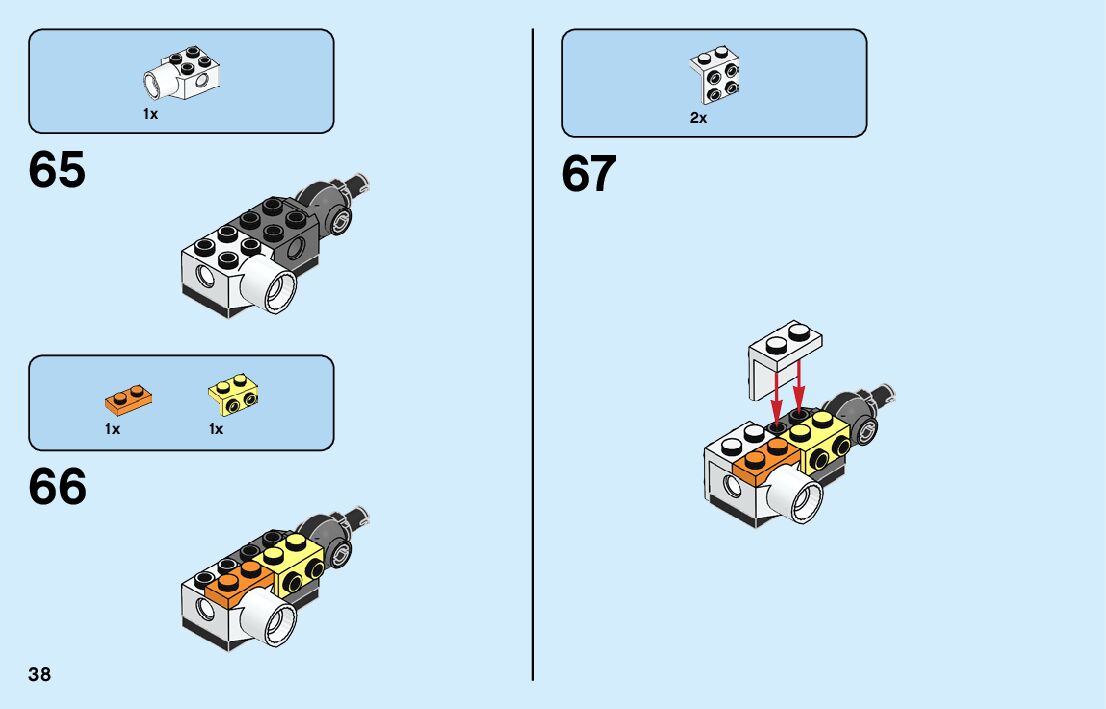 1x

65

1x

1x

66

38

2x

67