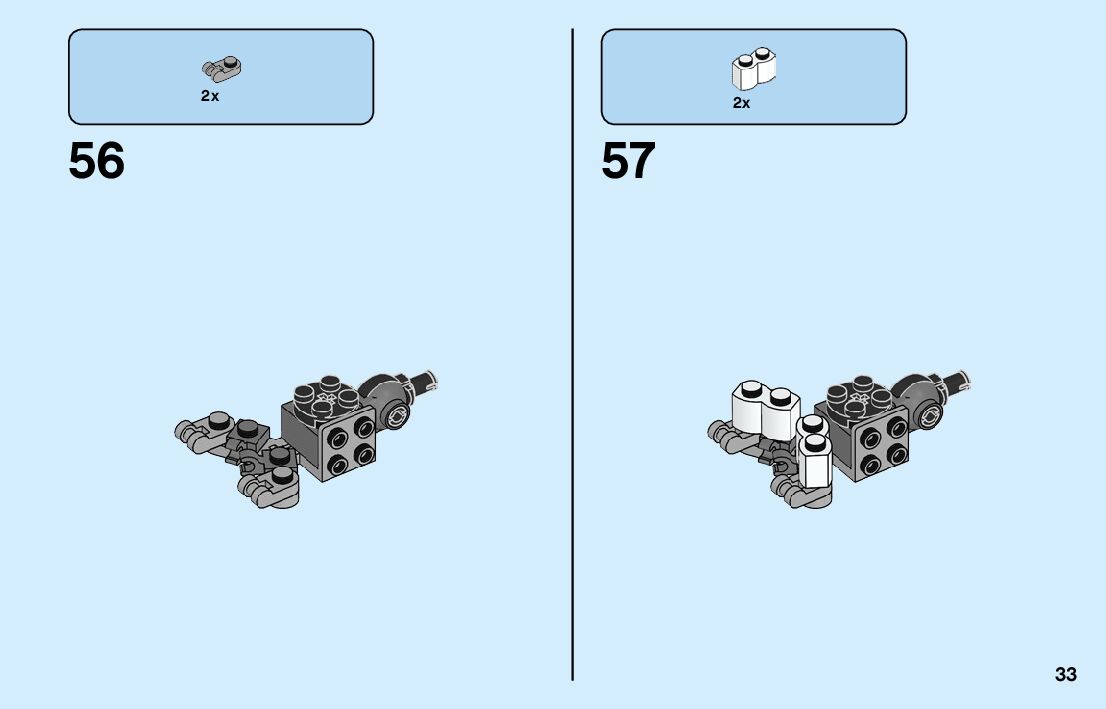 2x

56

2x

57

33