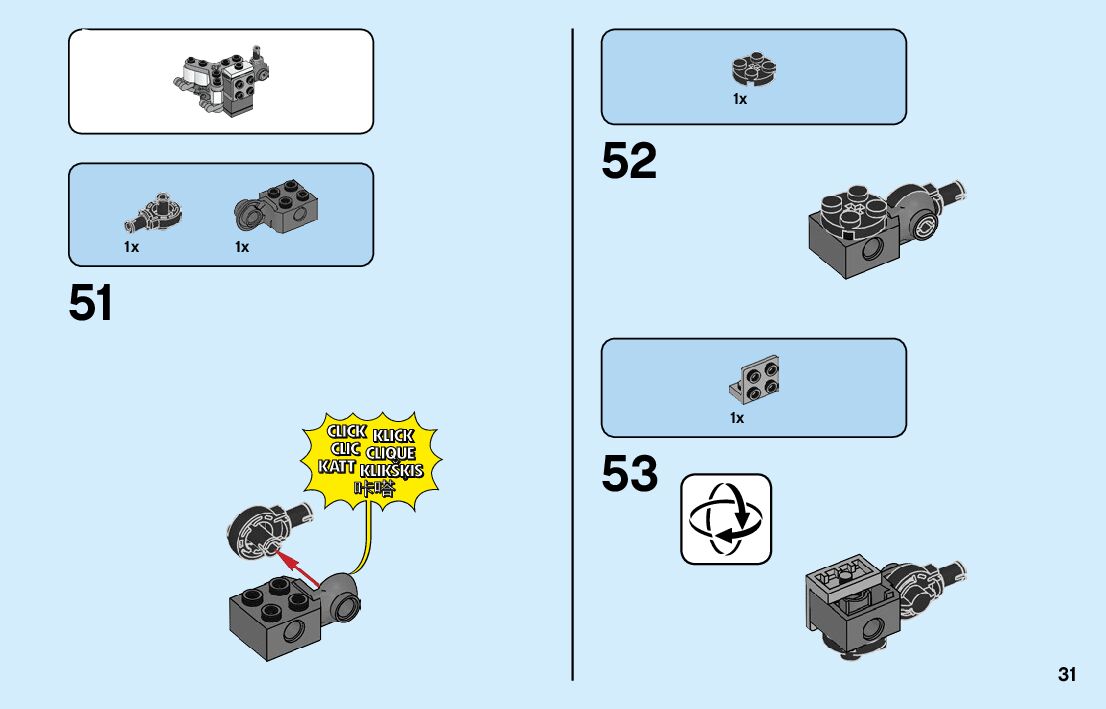 1x 1x

51

CLICK KLICK CLIC CLIQUE KATT KLIKŠKIS 咔嗒

1x

52

1x

53

31