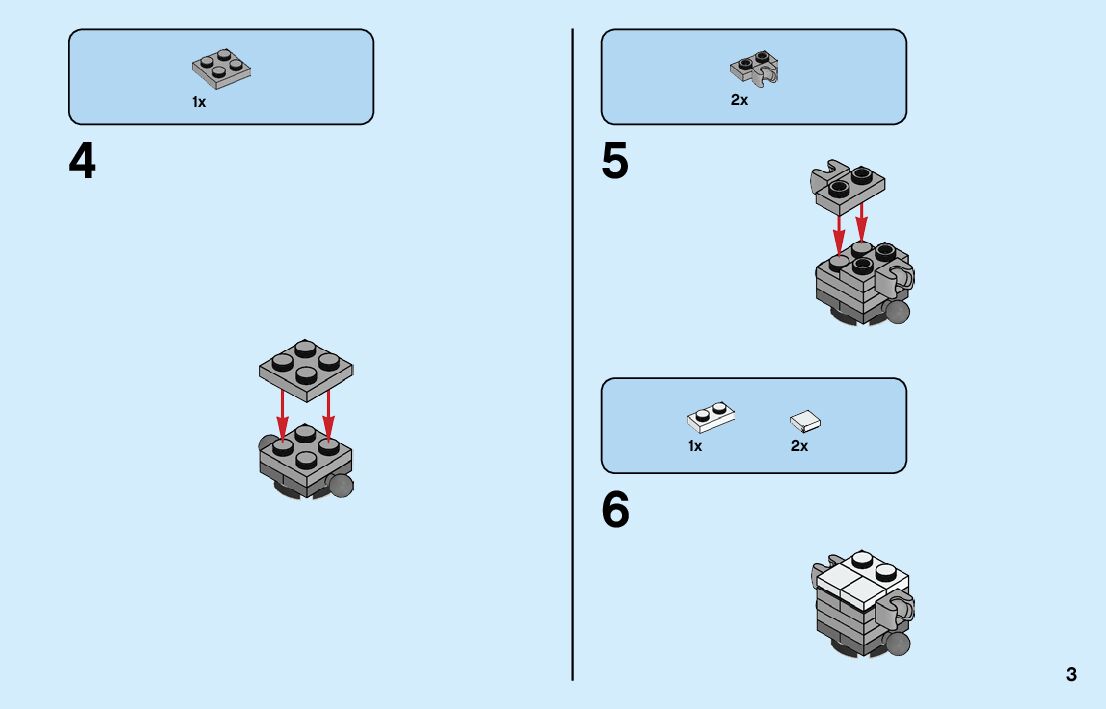 1x

4

2x

5

1x

2x

6

3