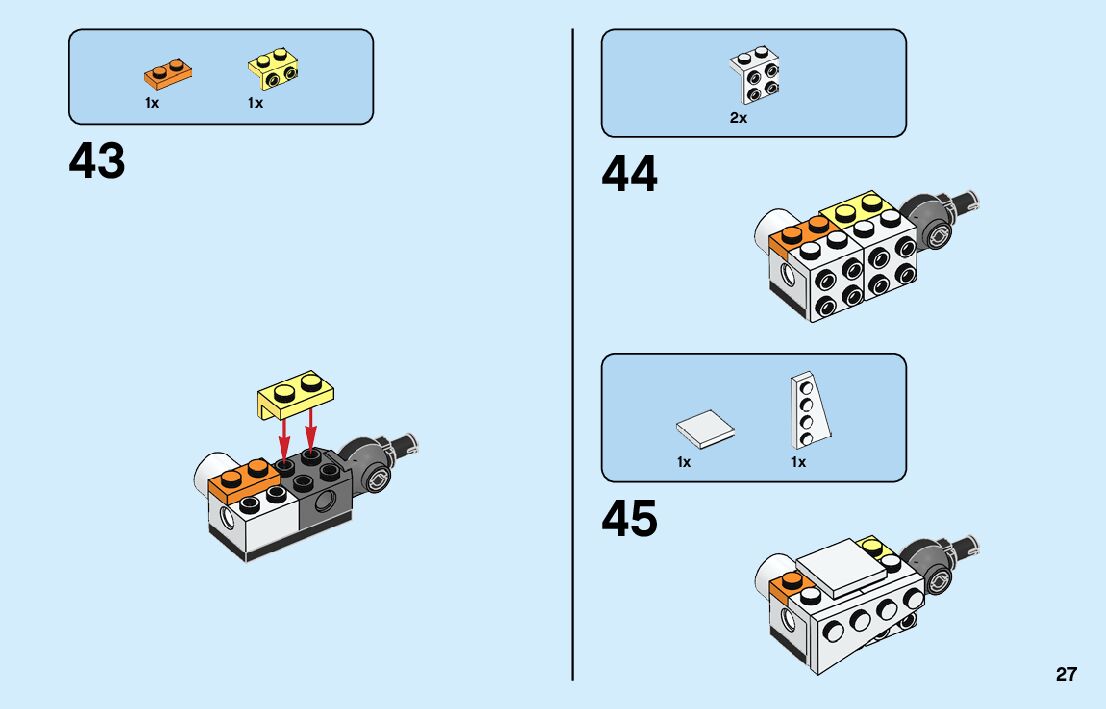 1x 1x

43

2x

44

1x 1x

45

27