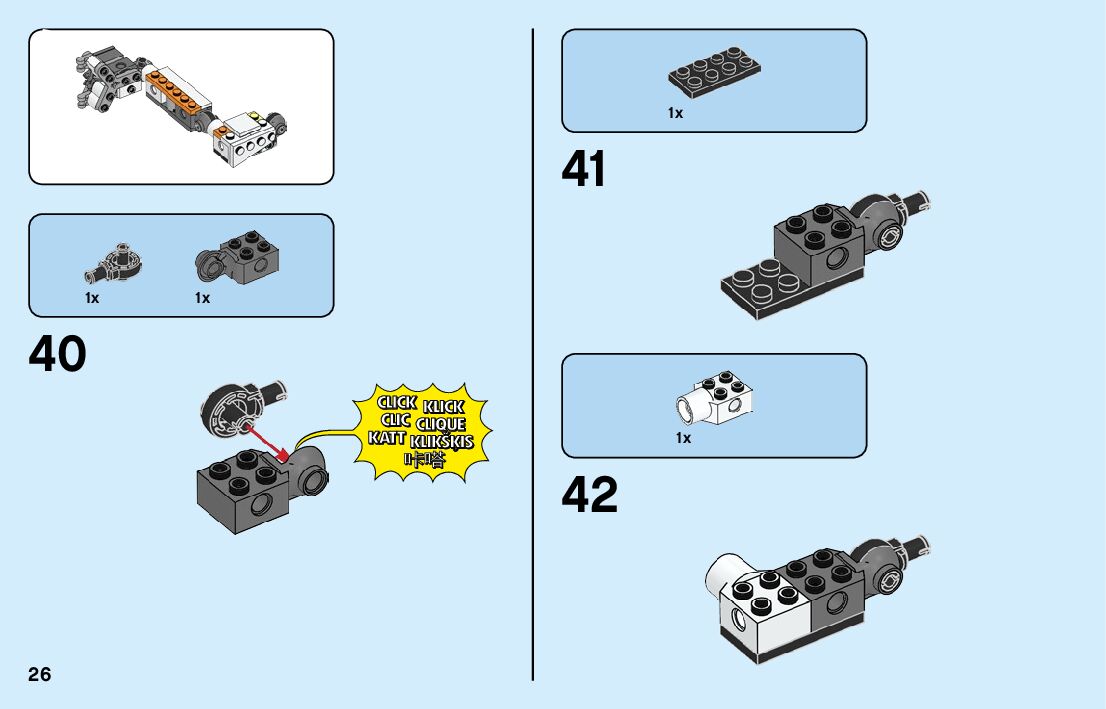 1x 1x

40

CLICK KLICK
CLIC CLIQUE
KATT KLIKSKIS
咔嗒

26

1x

41

1x

42