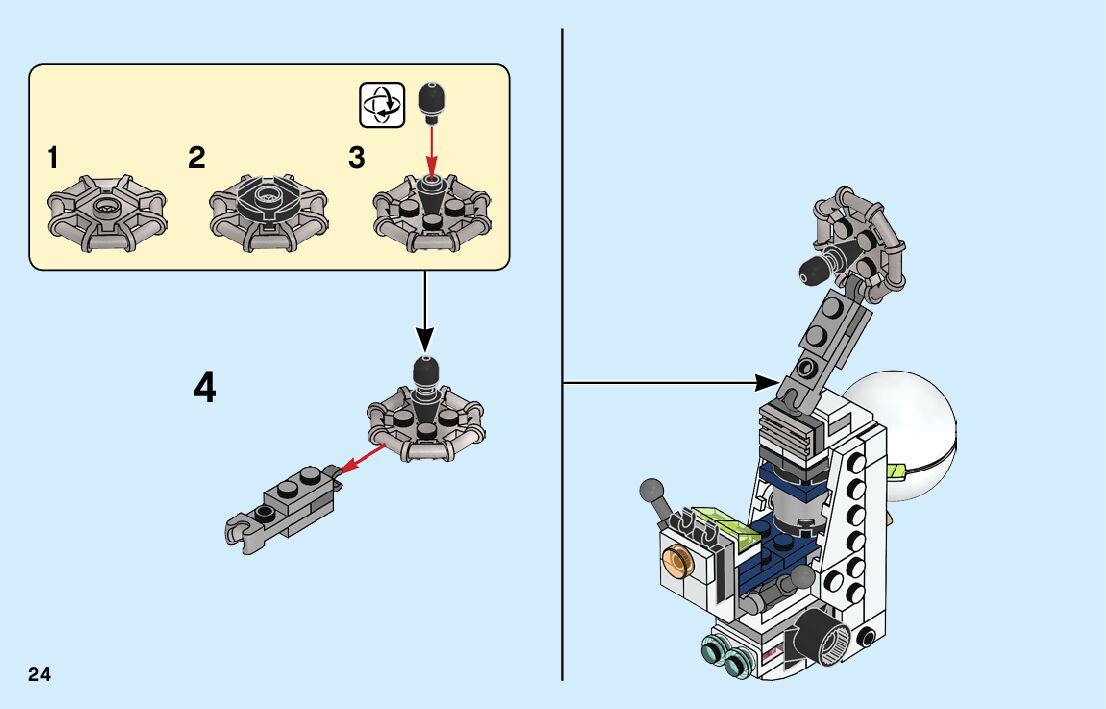 1
2
3
4
24