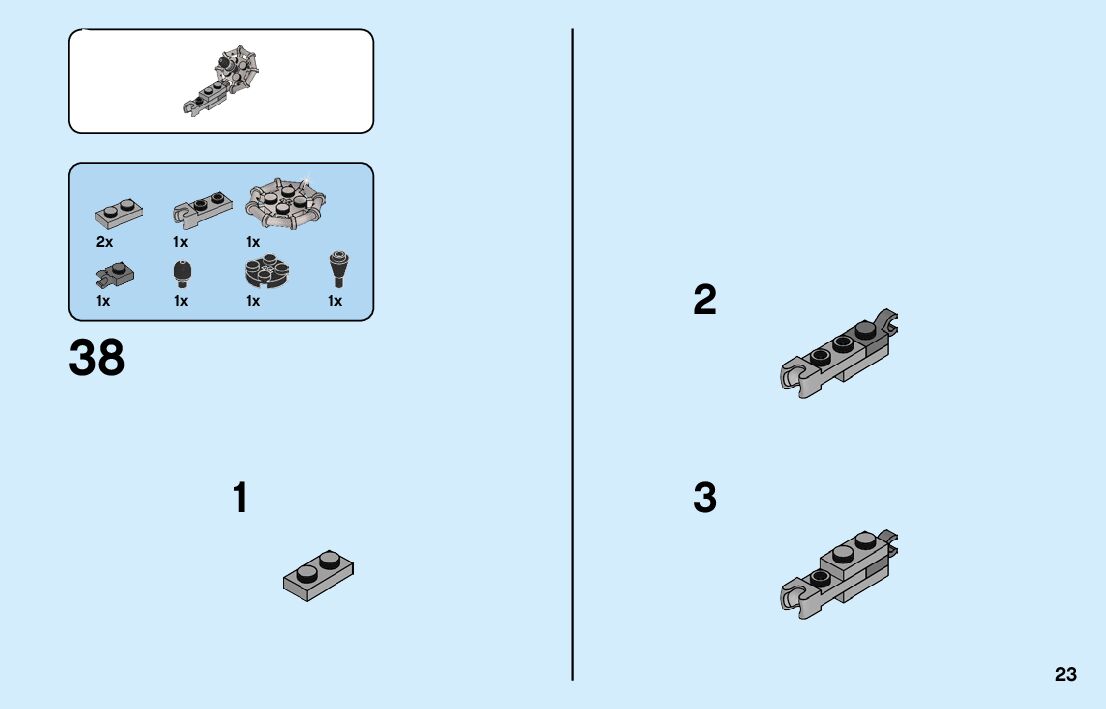 2x
1x
1x
1x
1x
1x
1x

38

1

2

3

23