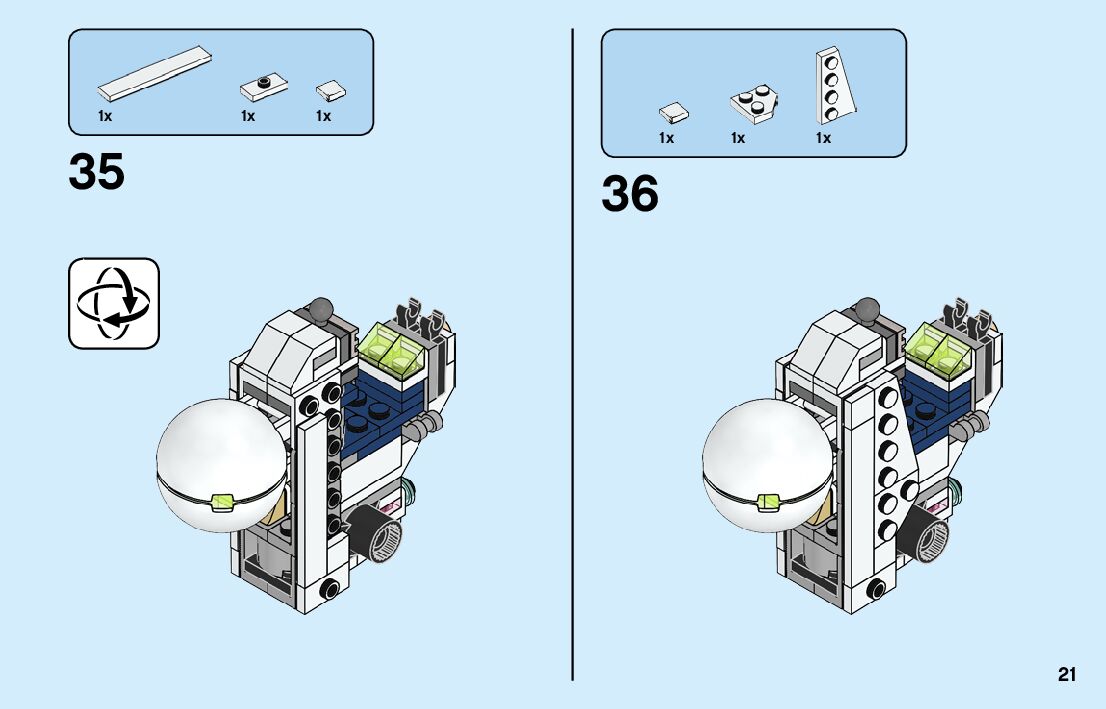 1x 1x 1x

35

1x 1x 1x

36

21