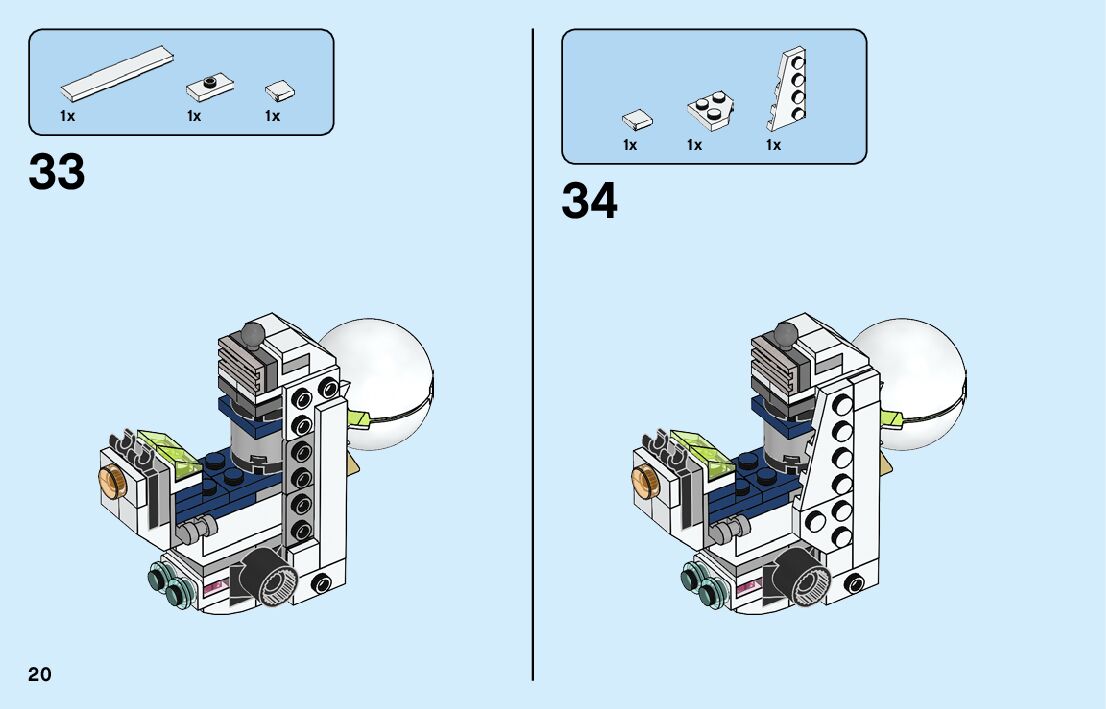 1x 1x 1x

33

1x 1x 1x

34

20