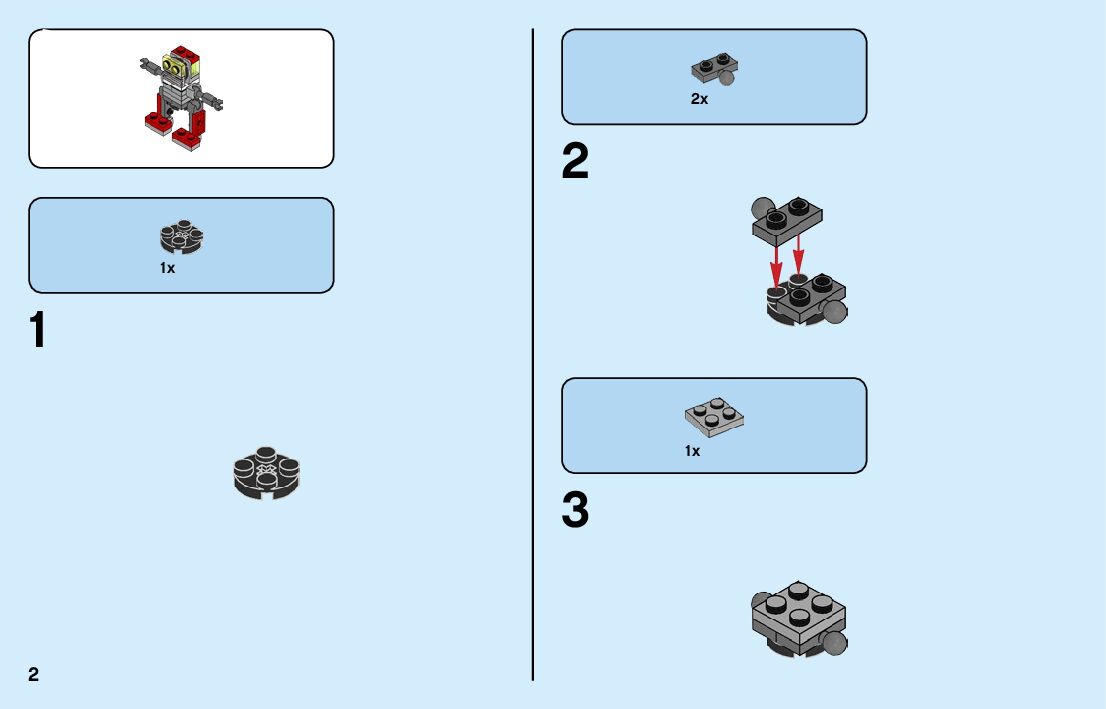 1x

1

2

2x

2

1x

3