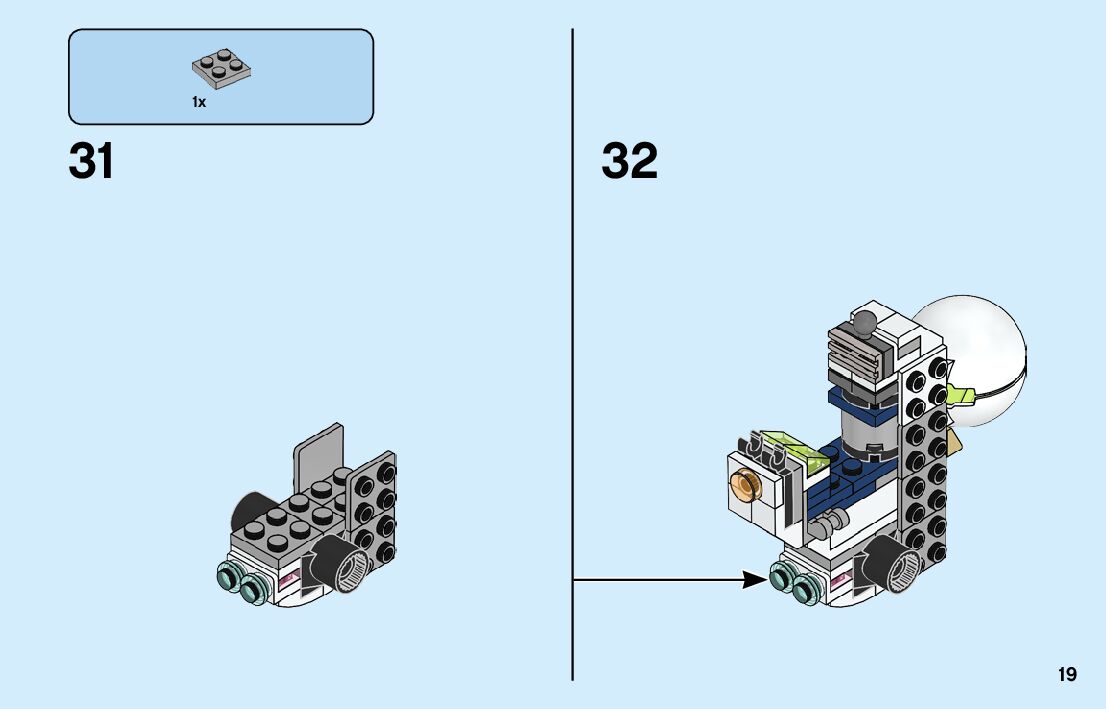 1x

31

32

19