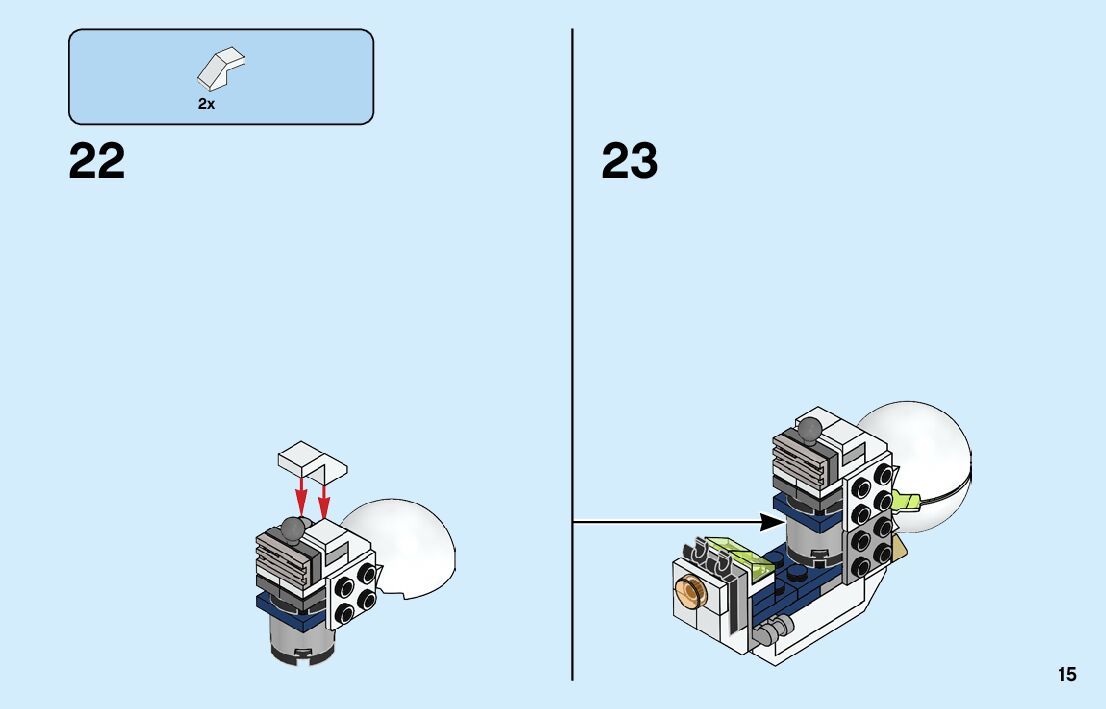 2x

22

23

15