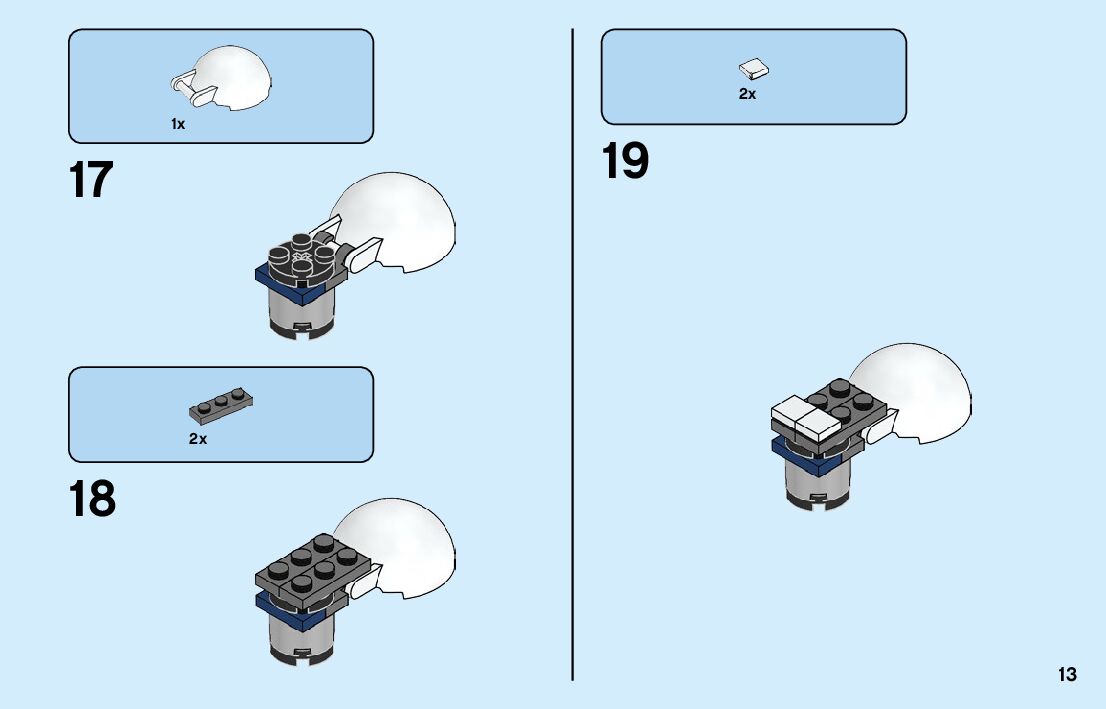 1x

17

2x

18

2x

19

13