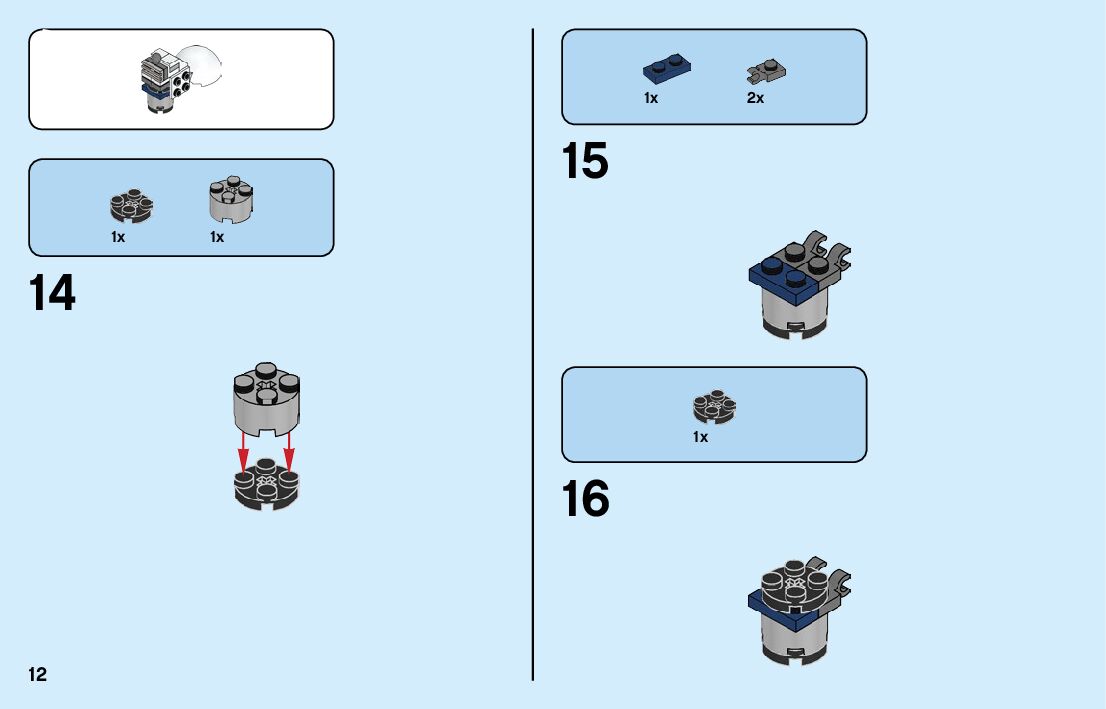 1x 1x

14

12

1x 2x

15

1x

16