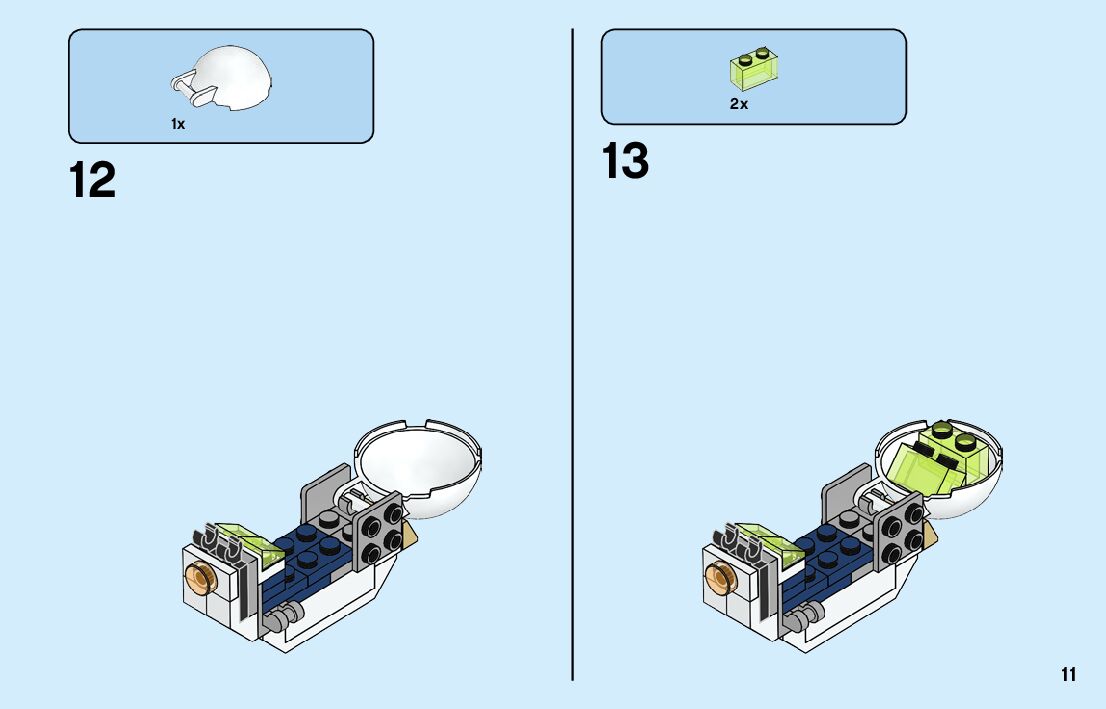 1x

12

2x

13

11