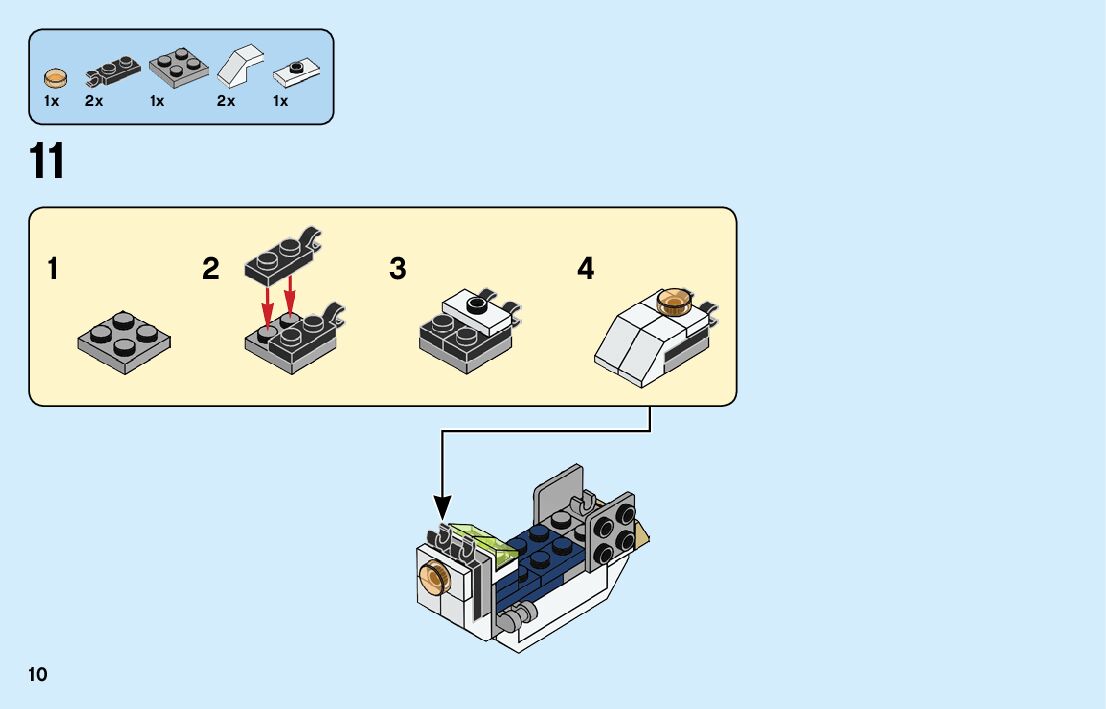 1x 2x 1x 2x 1x

11

1

2

3

4

10