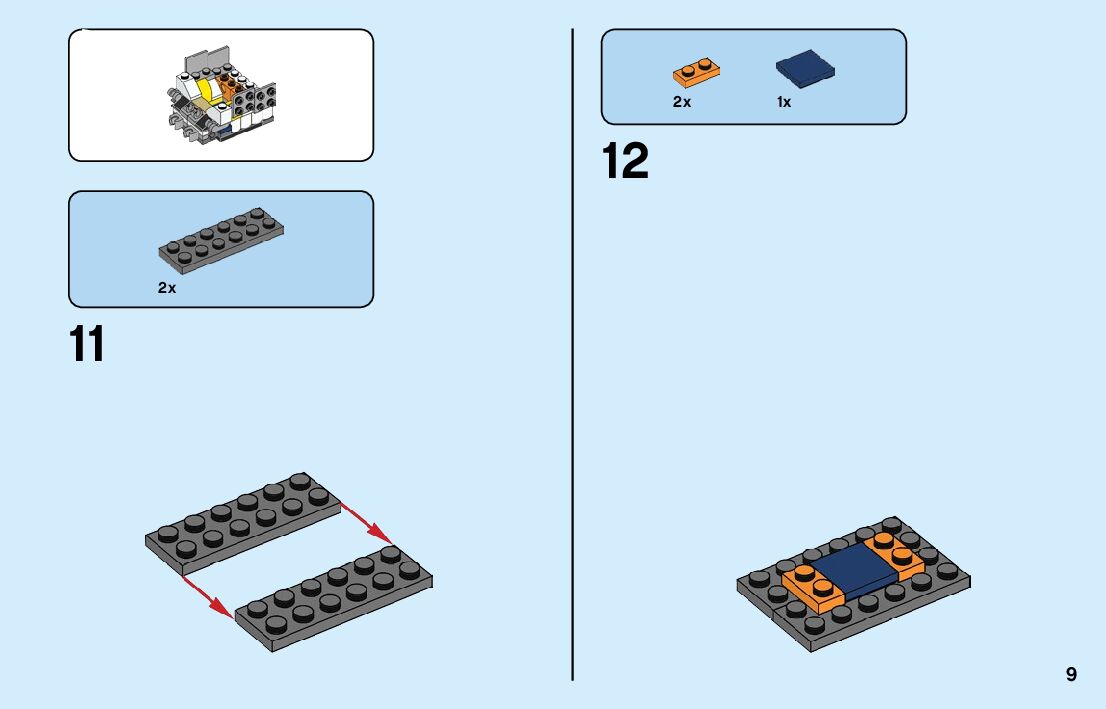 2x

11

2x

1x

12

9