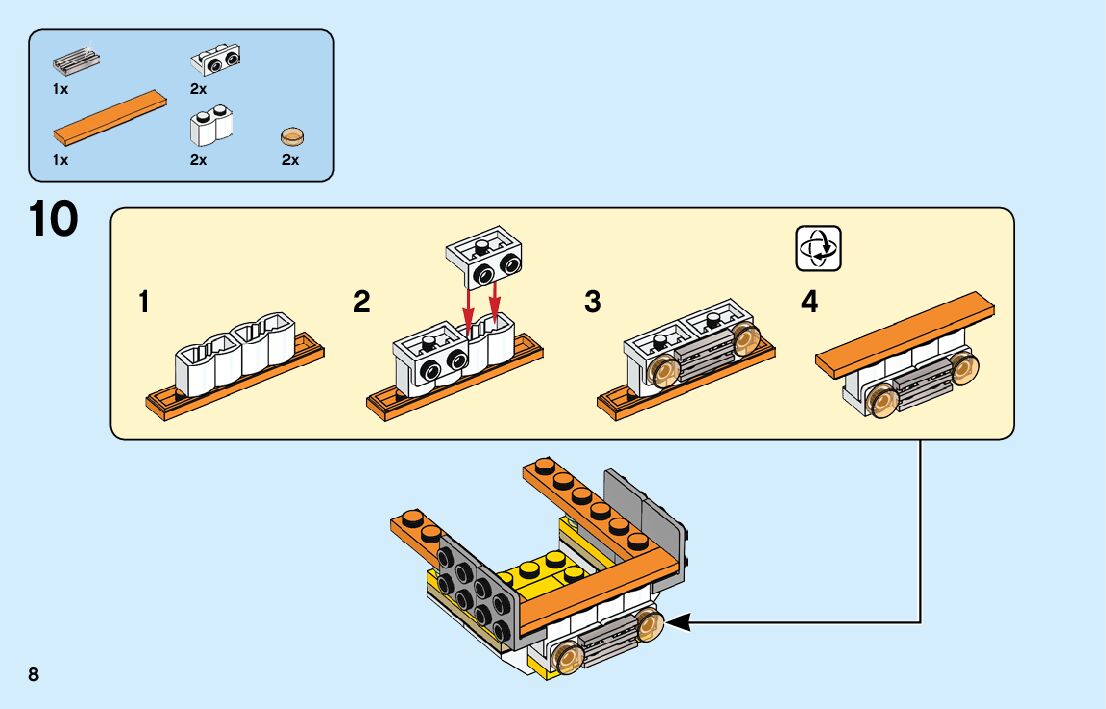 1x
2x
1x
2x
2x

10

1
2
3
4

8