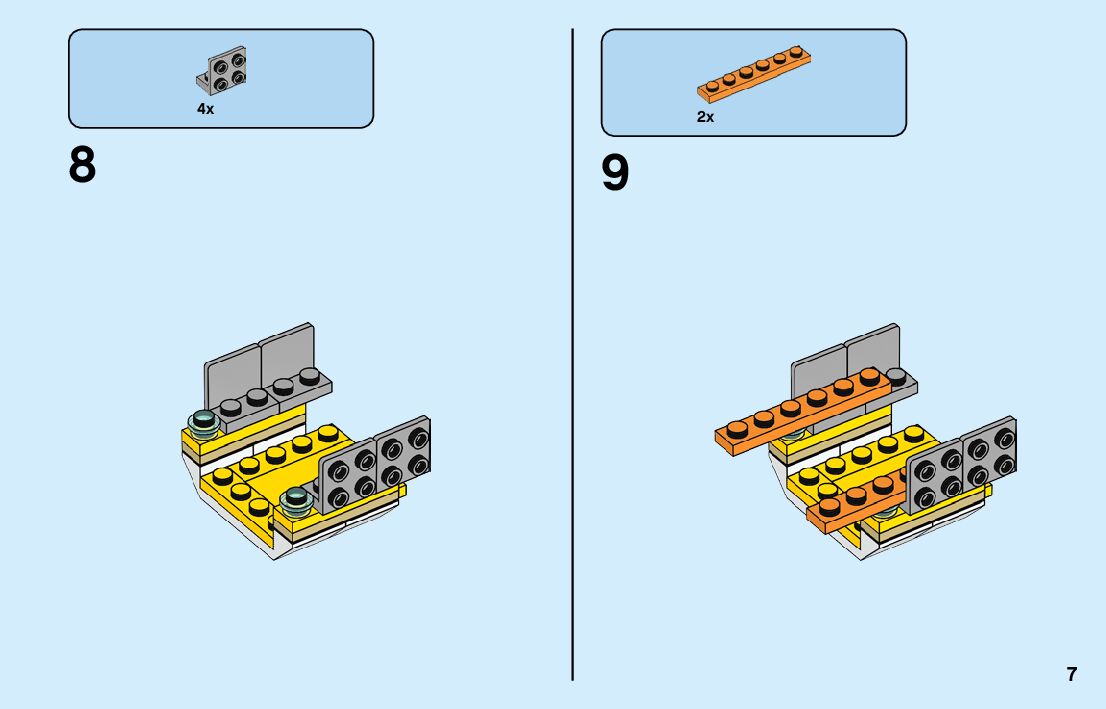 4x

8

2x

9

7