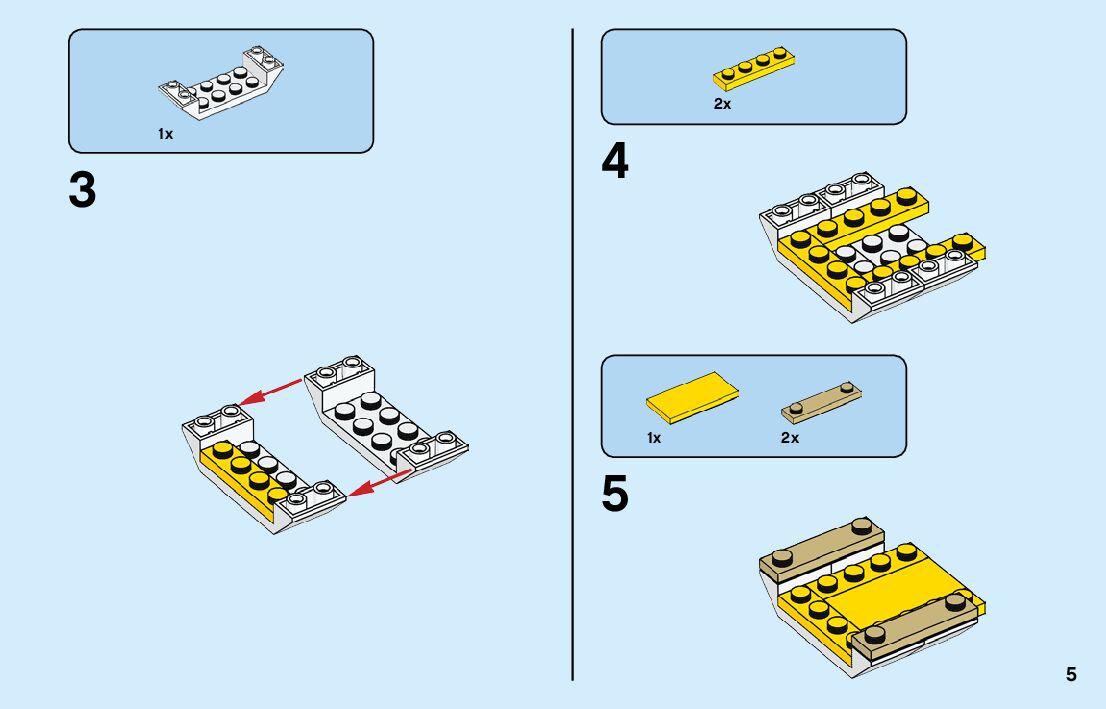 1x

3

2x

4

1x

2x

5

5