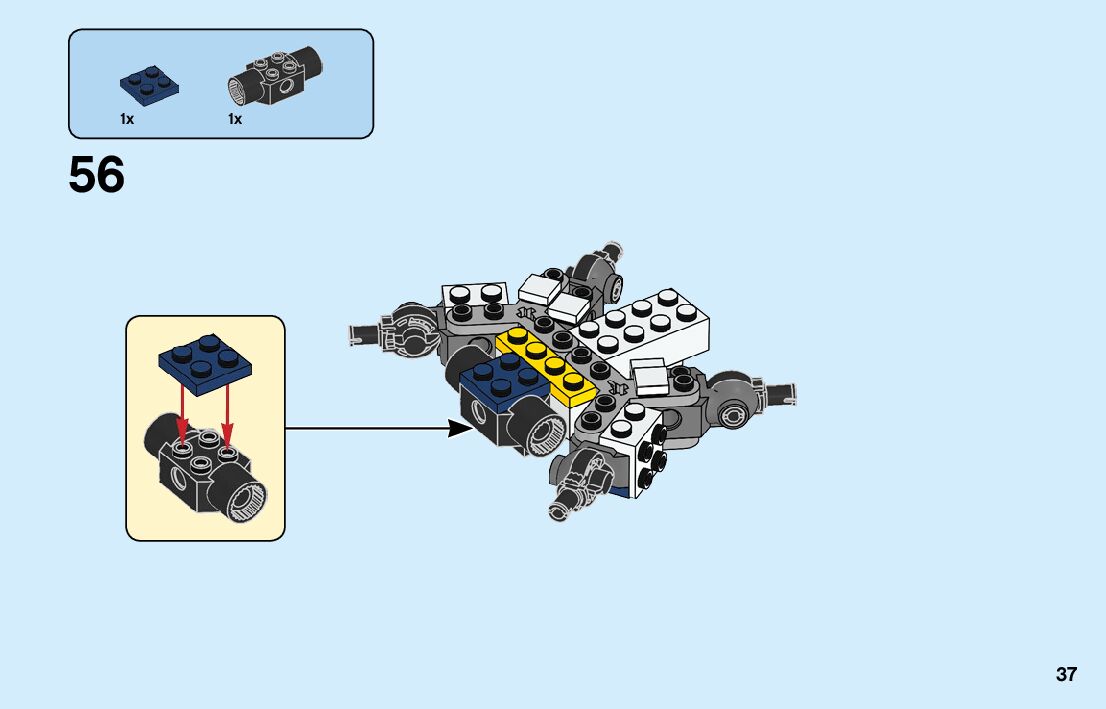 1x
1x

56

37