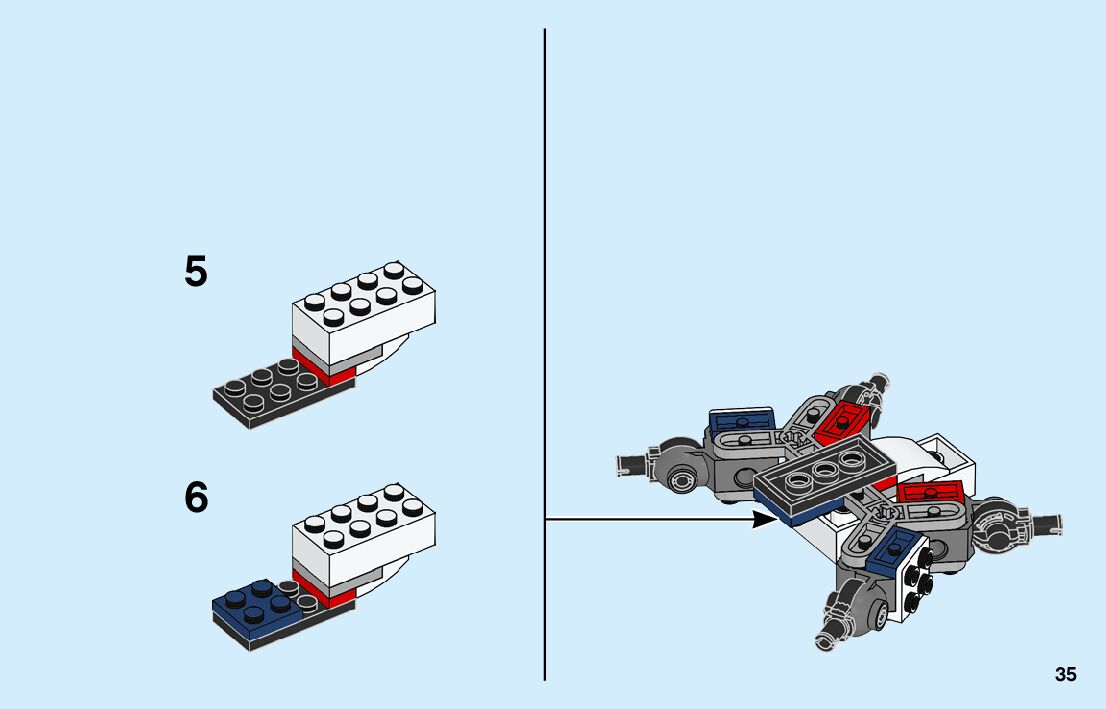 5

6

35