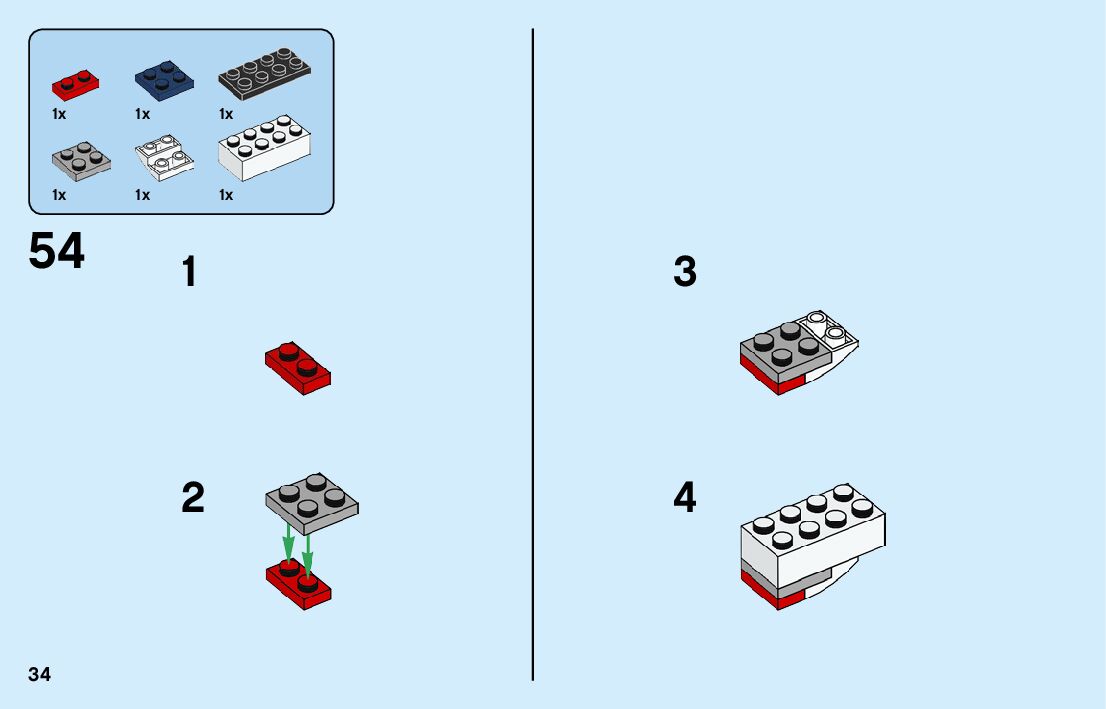 1x 1x 1x
1x 1x 1x

54

1

2

3

4

34