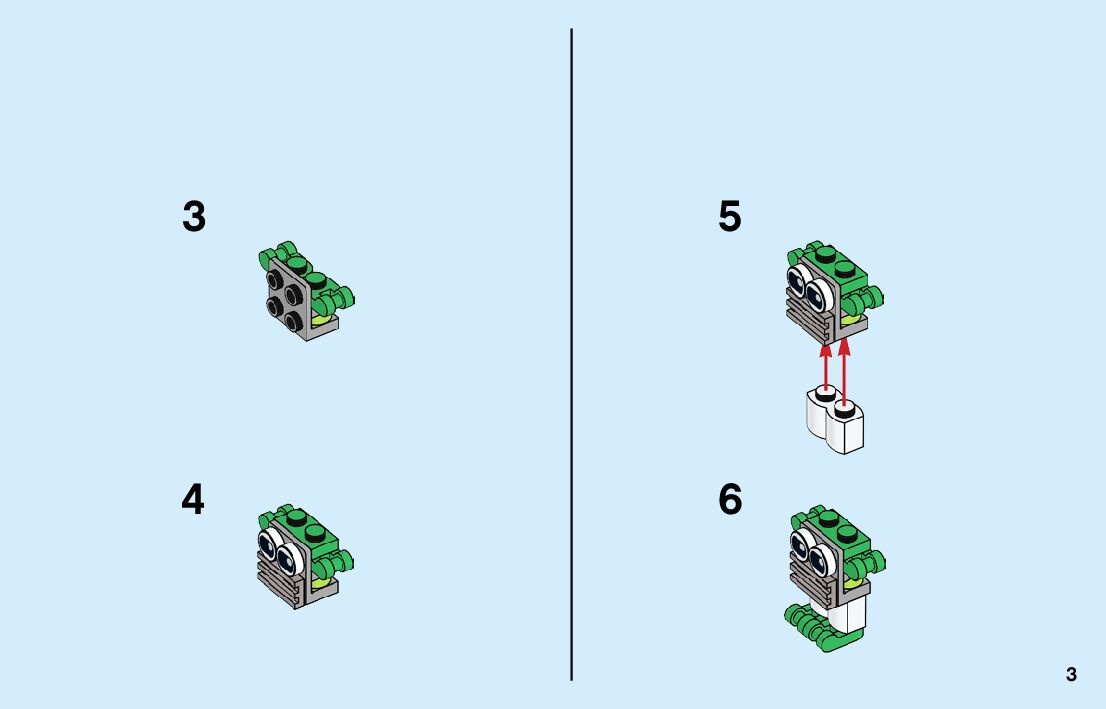 3

4

5

6

3