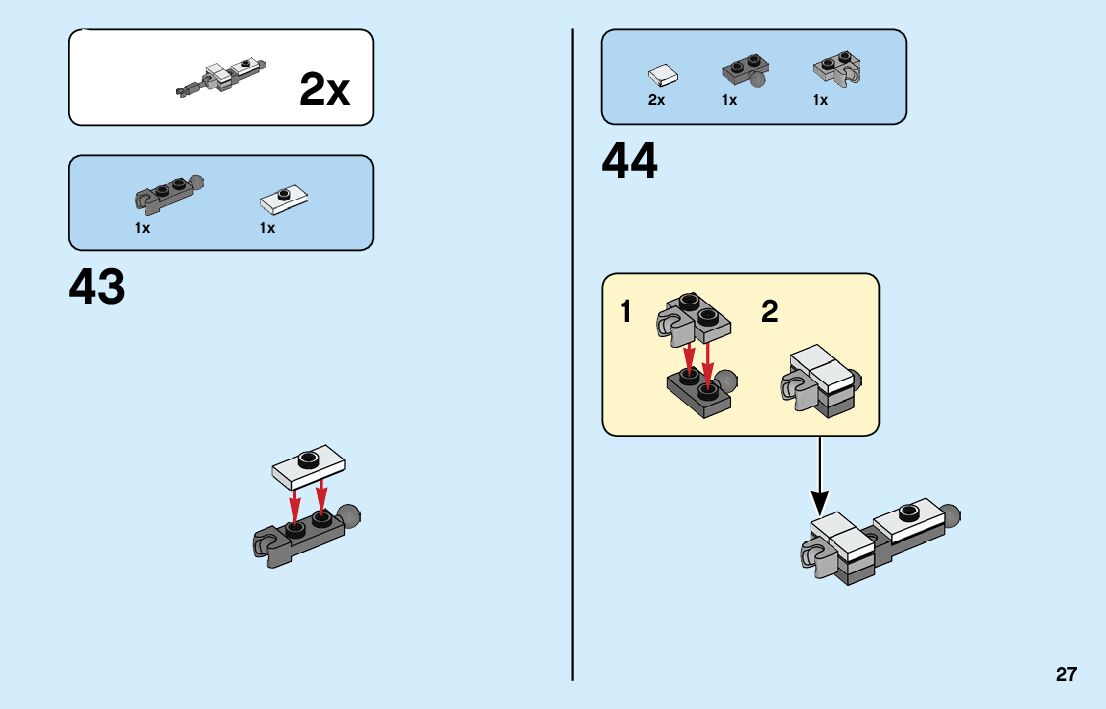 2x

1x 1x

43

2x 1x 1x

44

1 2

27