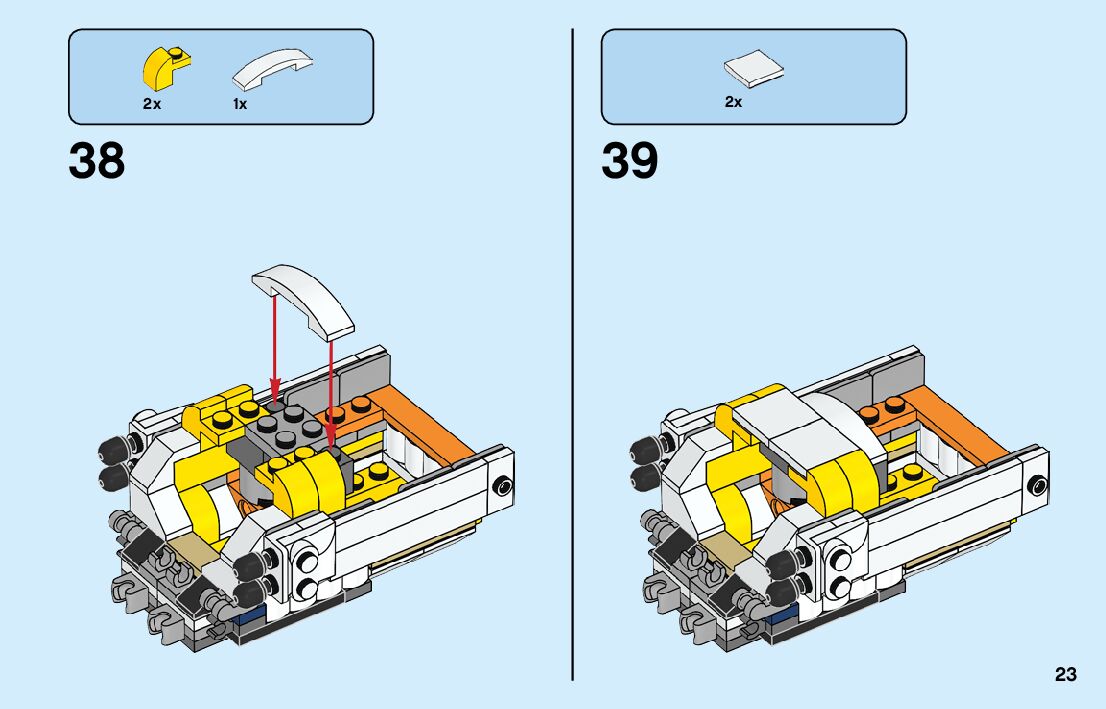 2x 1x

38

2x

39

23