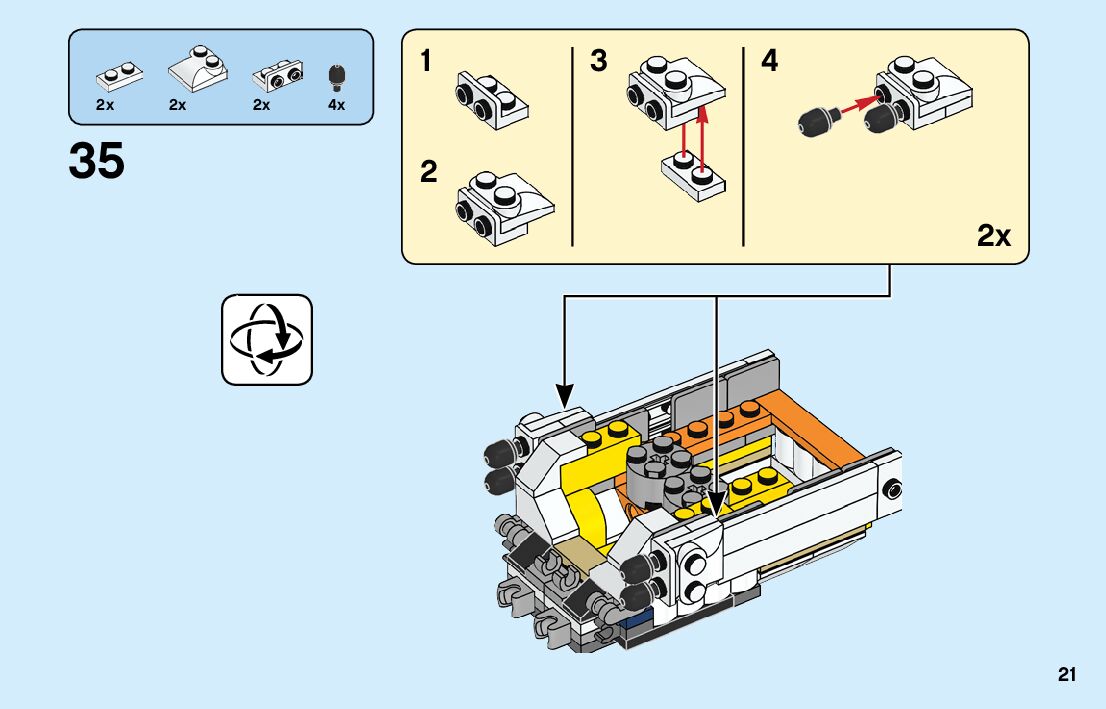 2x
2x
2x
4x

35

1

2

3

4

2x

21