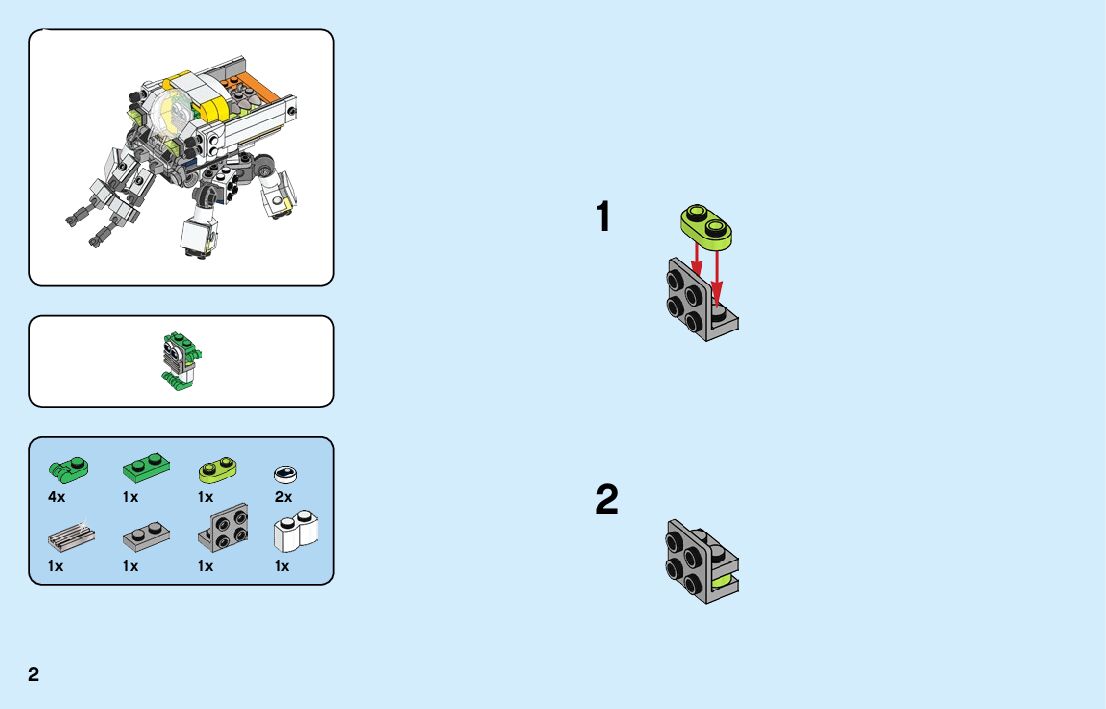 4x 1x 1x 2x

1x 1x 1x 1x

1

2

2