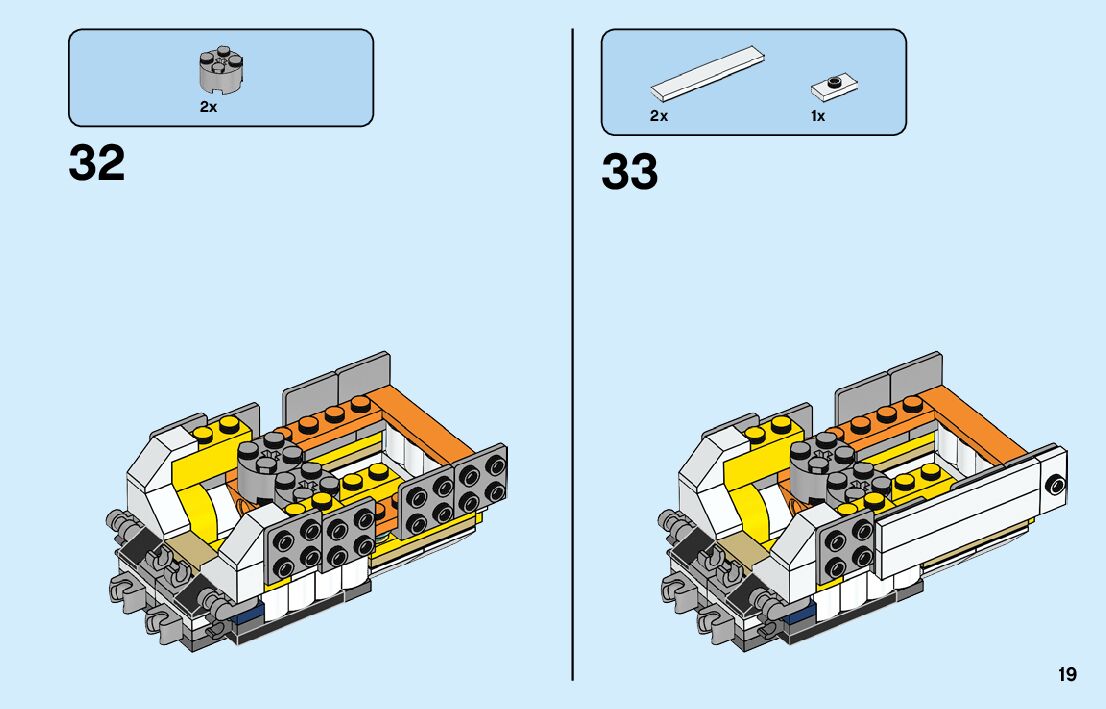 2x

32

2x

1x

33

19