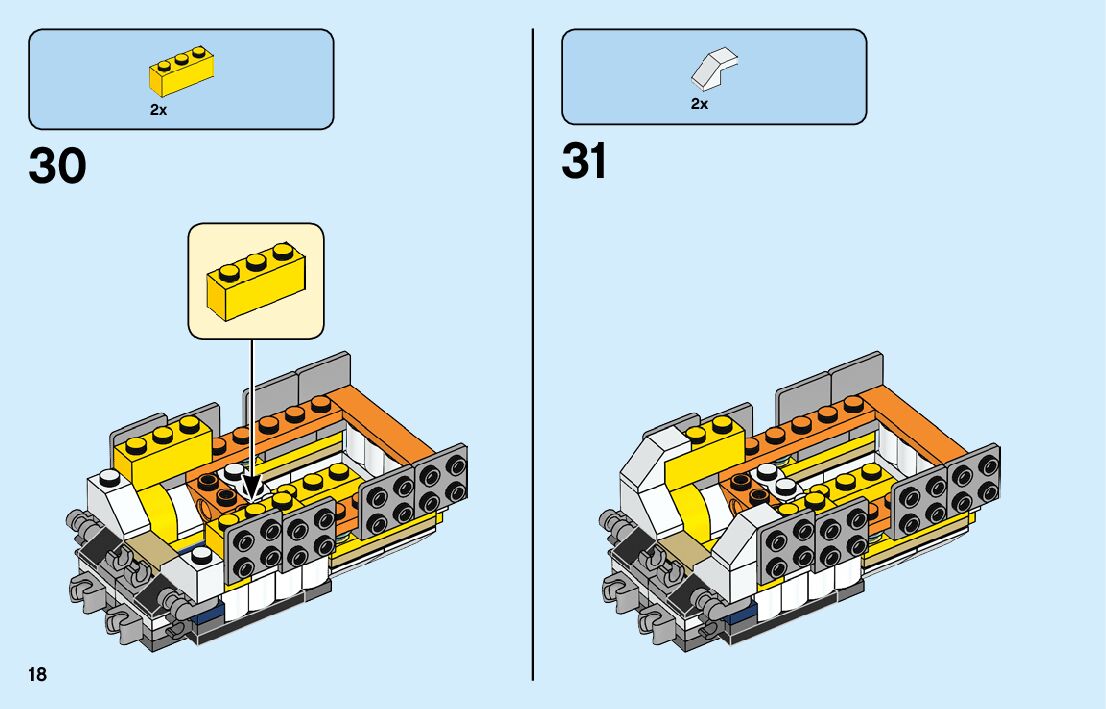 2x

30

2x

31

18