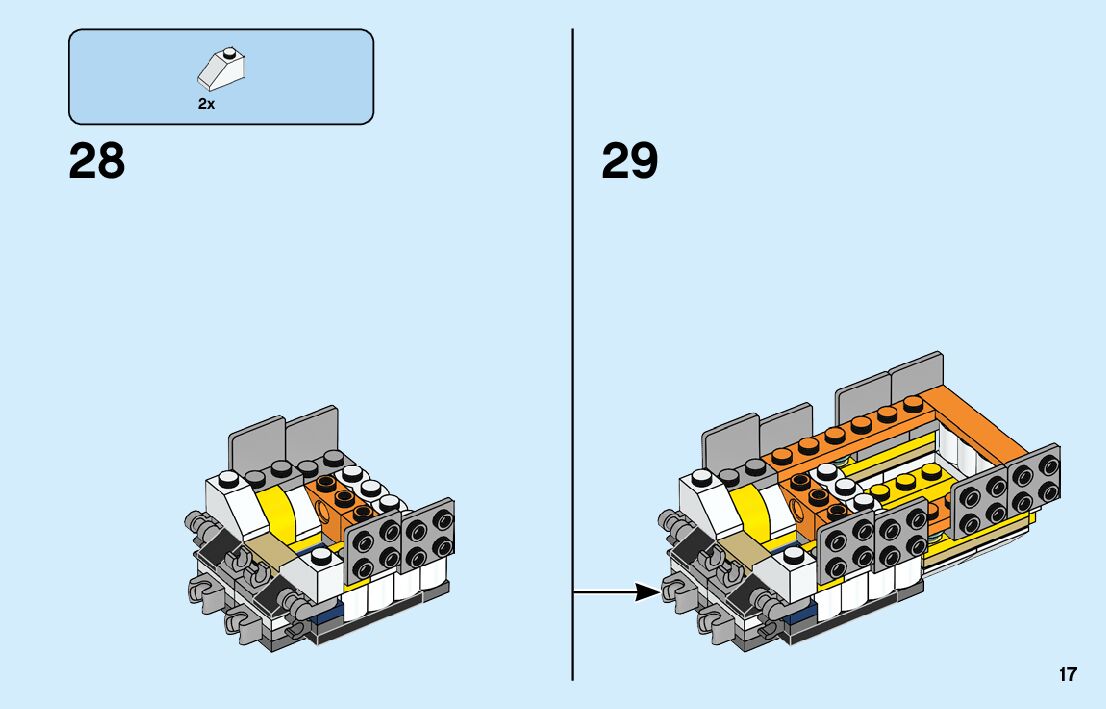 2x

28

29

17