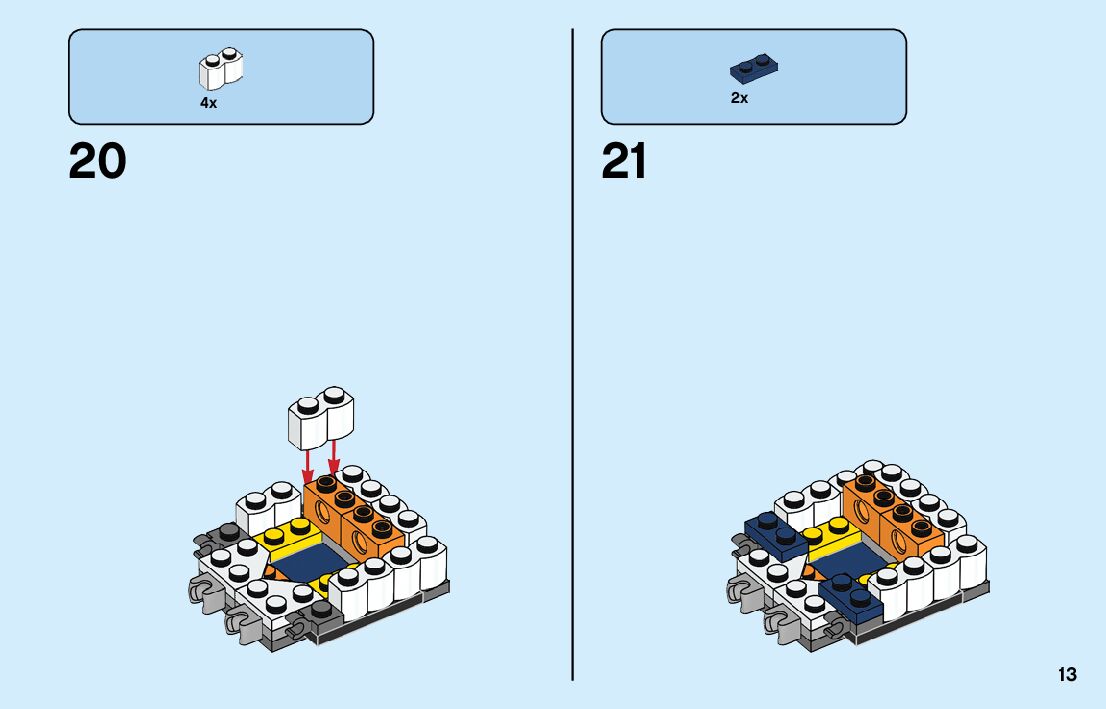 4x

20

2x

21

13