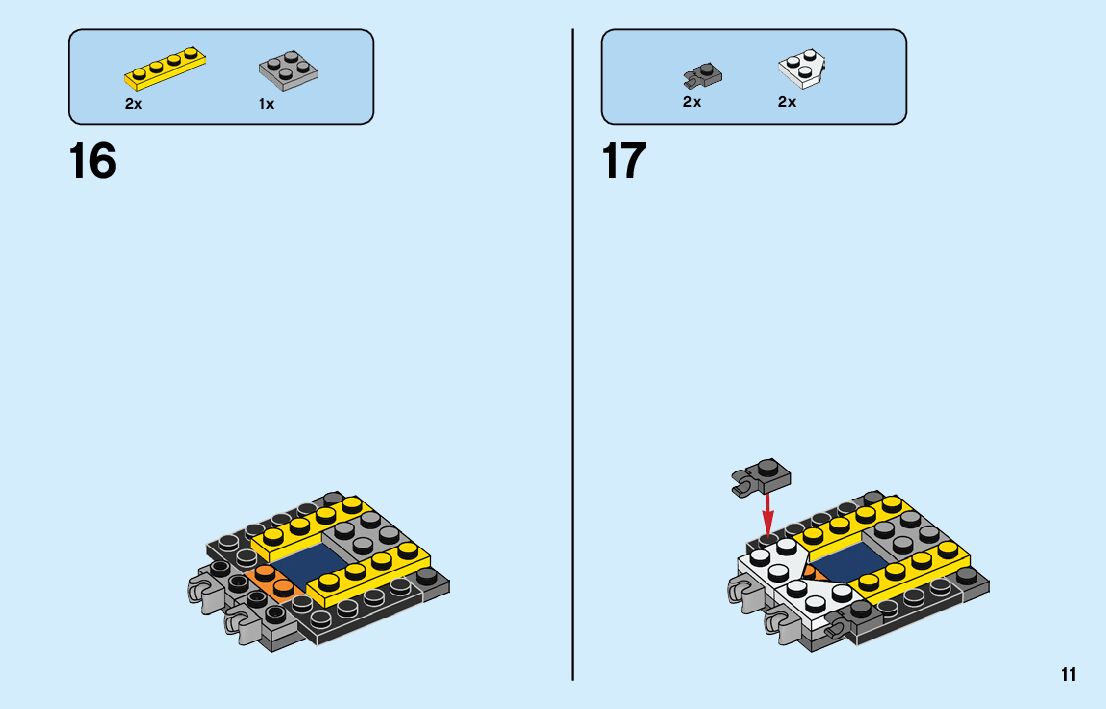 2x 1x

16

2x 2x

17

11