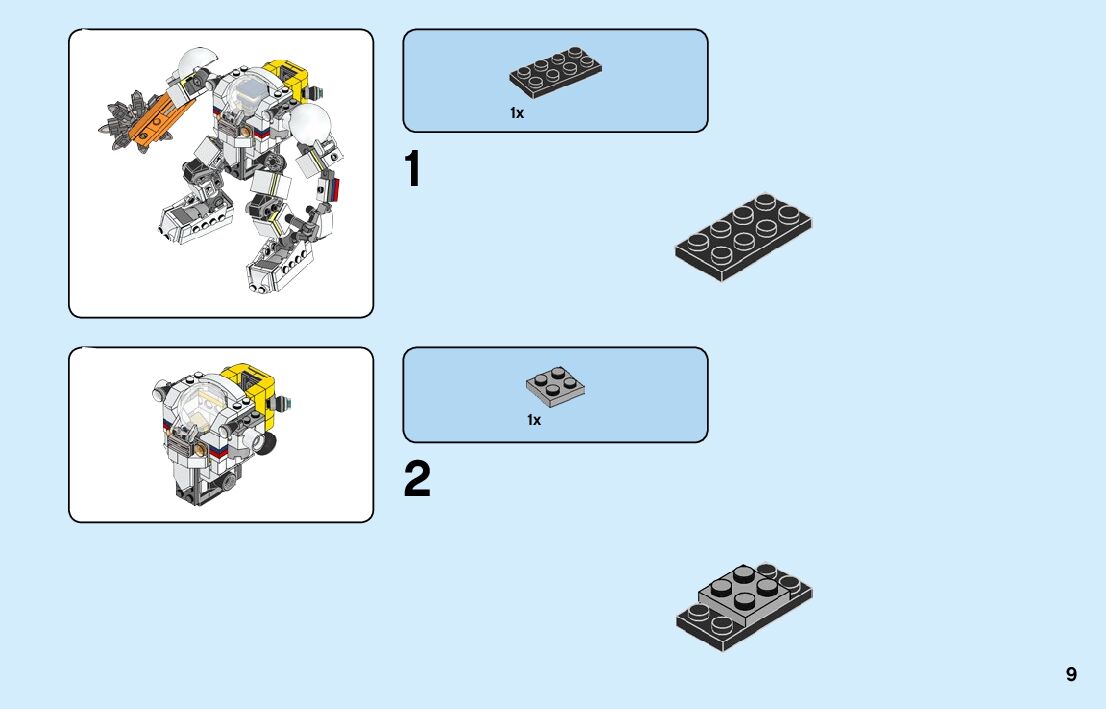 1x

1

1x

2

9