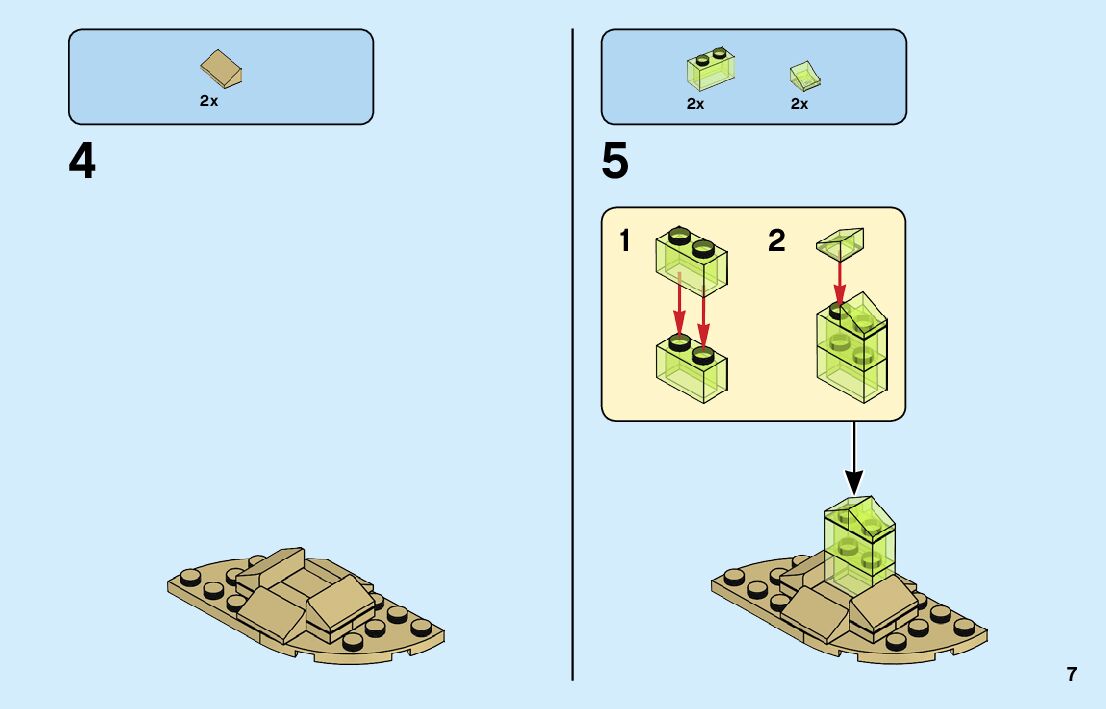 2x

4

2x 2x

5

1 2

7