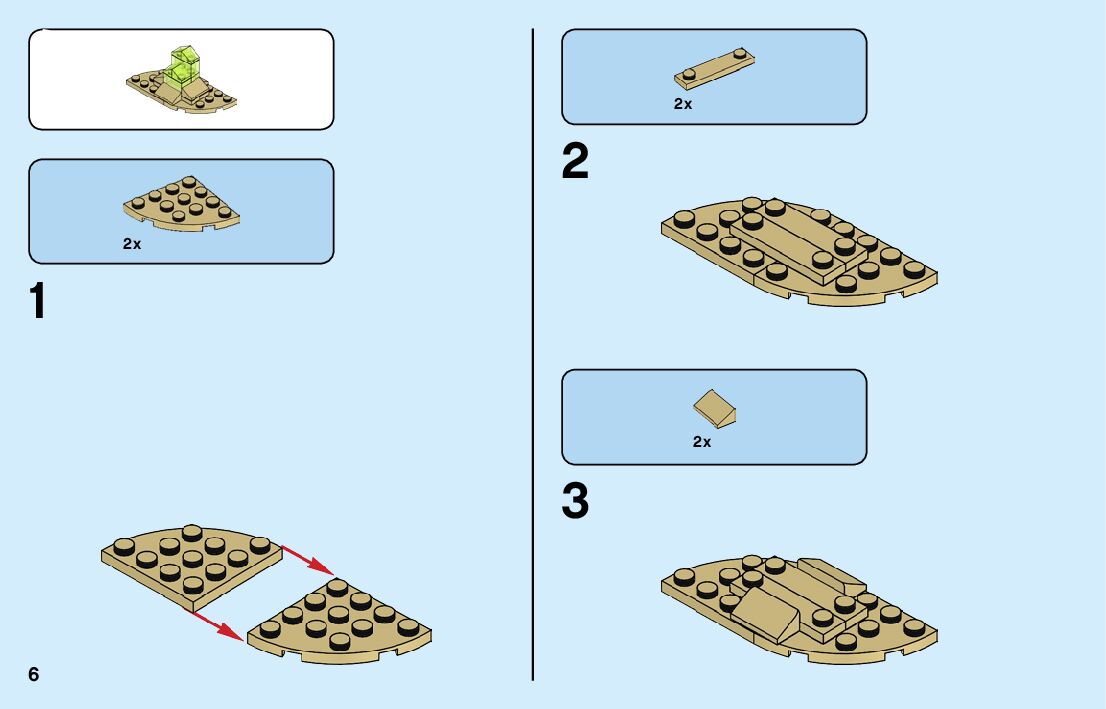 2x

1

6

2x

2

2x

3