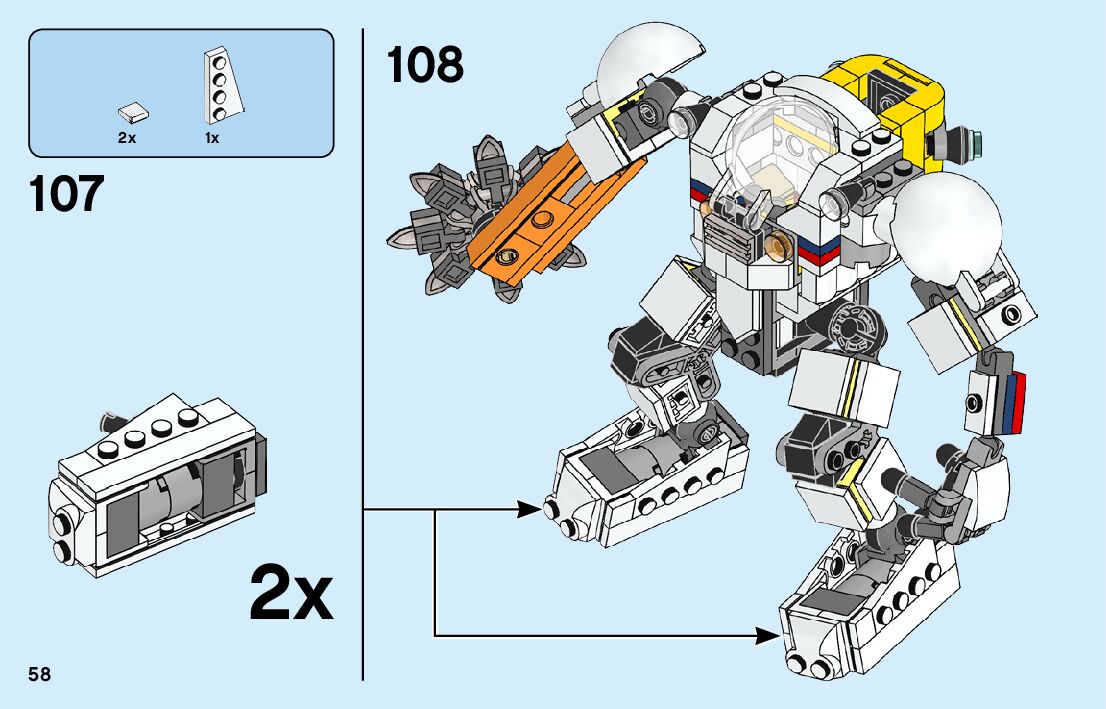 2x
1x

107

2x

58

108