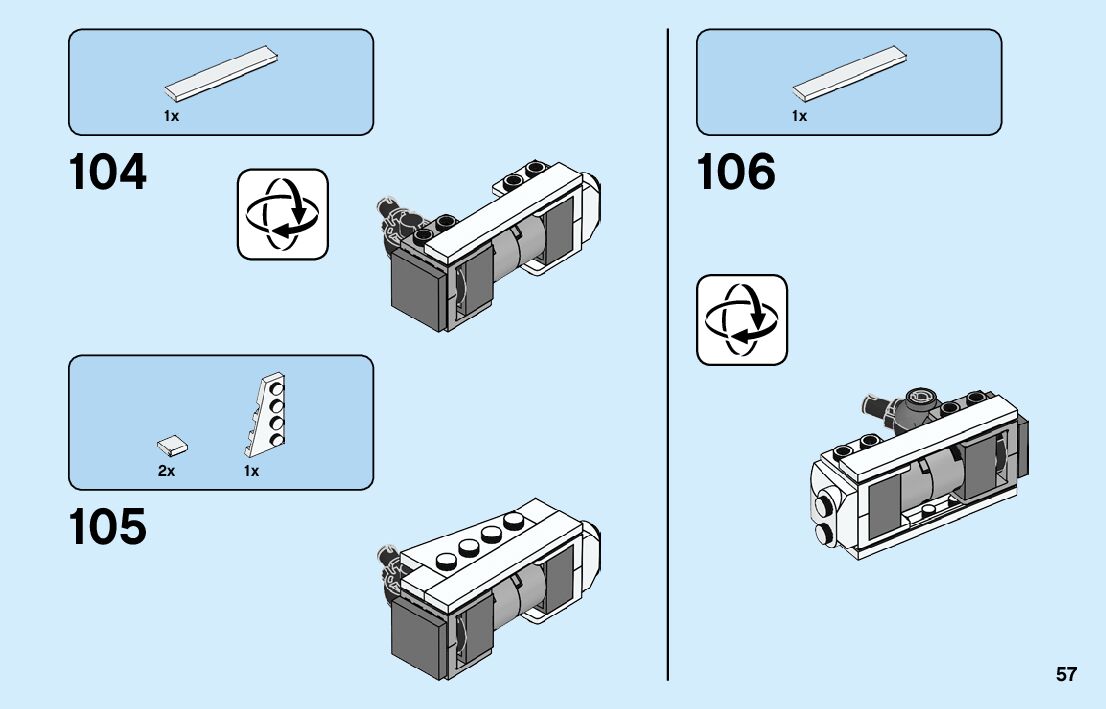 1x

104

2x 1x

105

1x

106

57