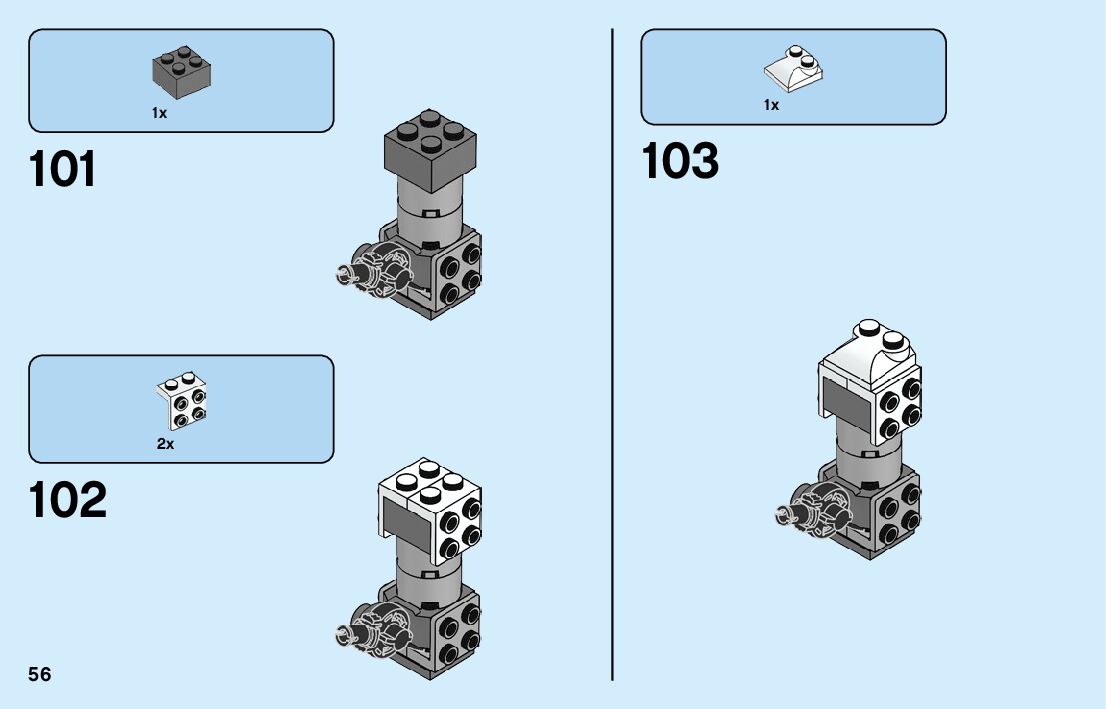 1x

101

2x

102

56

1x

103